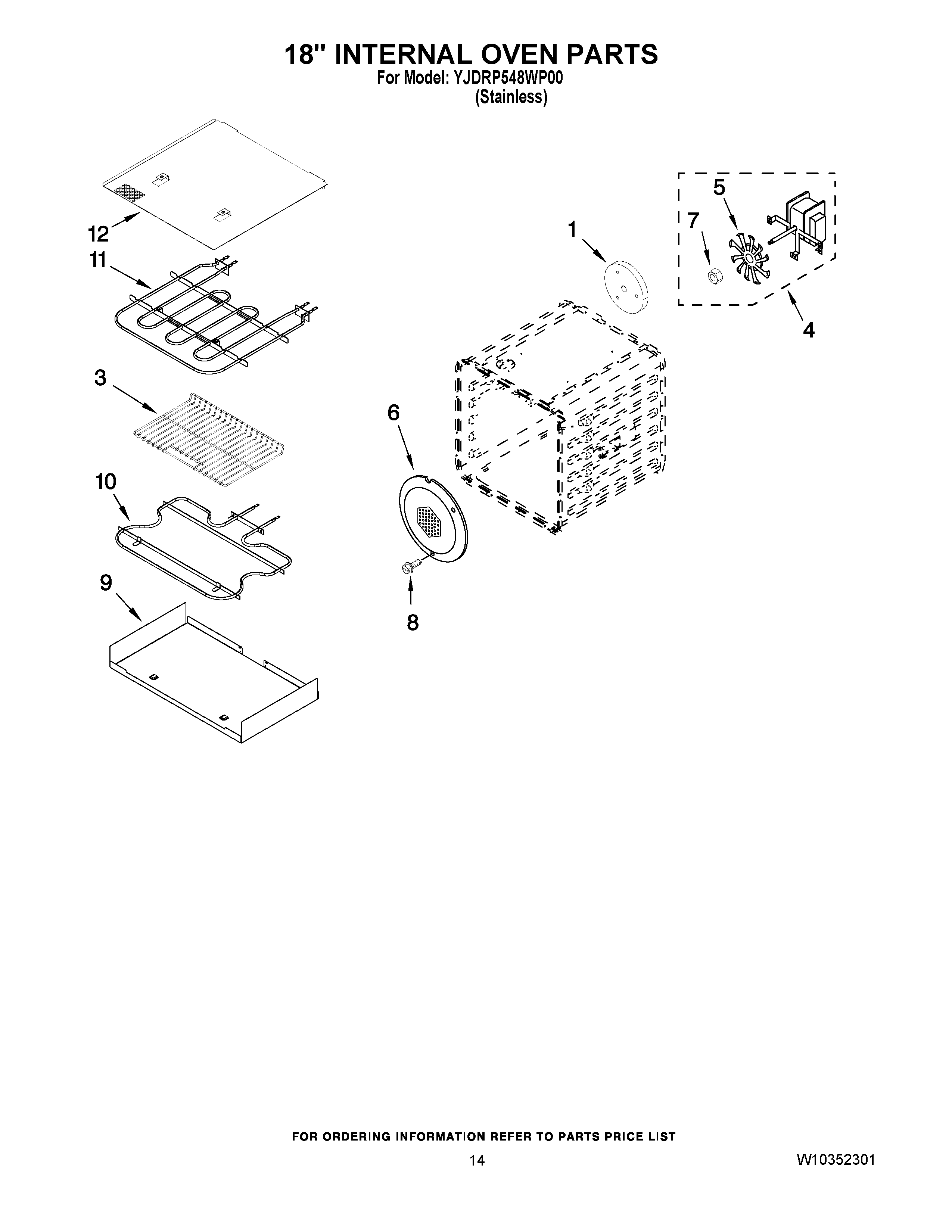 18" INTERNAL OVEN PARTS
For Model: YJDRP548WP00
(Stainless)

12
11
3
10
9
1
5
7
4
6
8

FOR ORDERING INFORMATION REFER TO PARTS PRICE LIST

14

W10352301