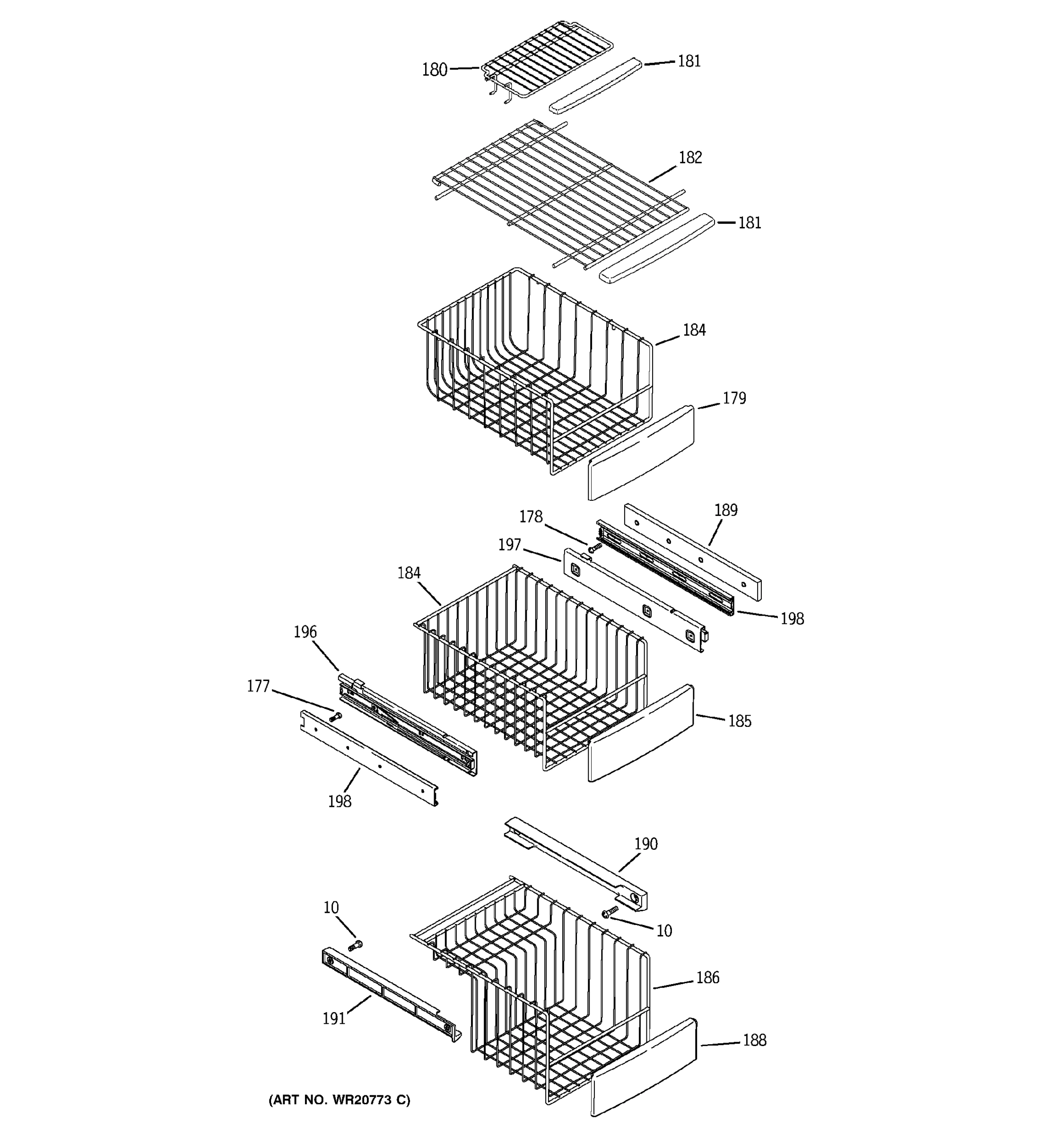 180
181
182
181
184
179
178
189
197
184
198
196
177
185
198
190
10
10
186
191
188
(ART NO. WR20773 C)