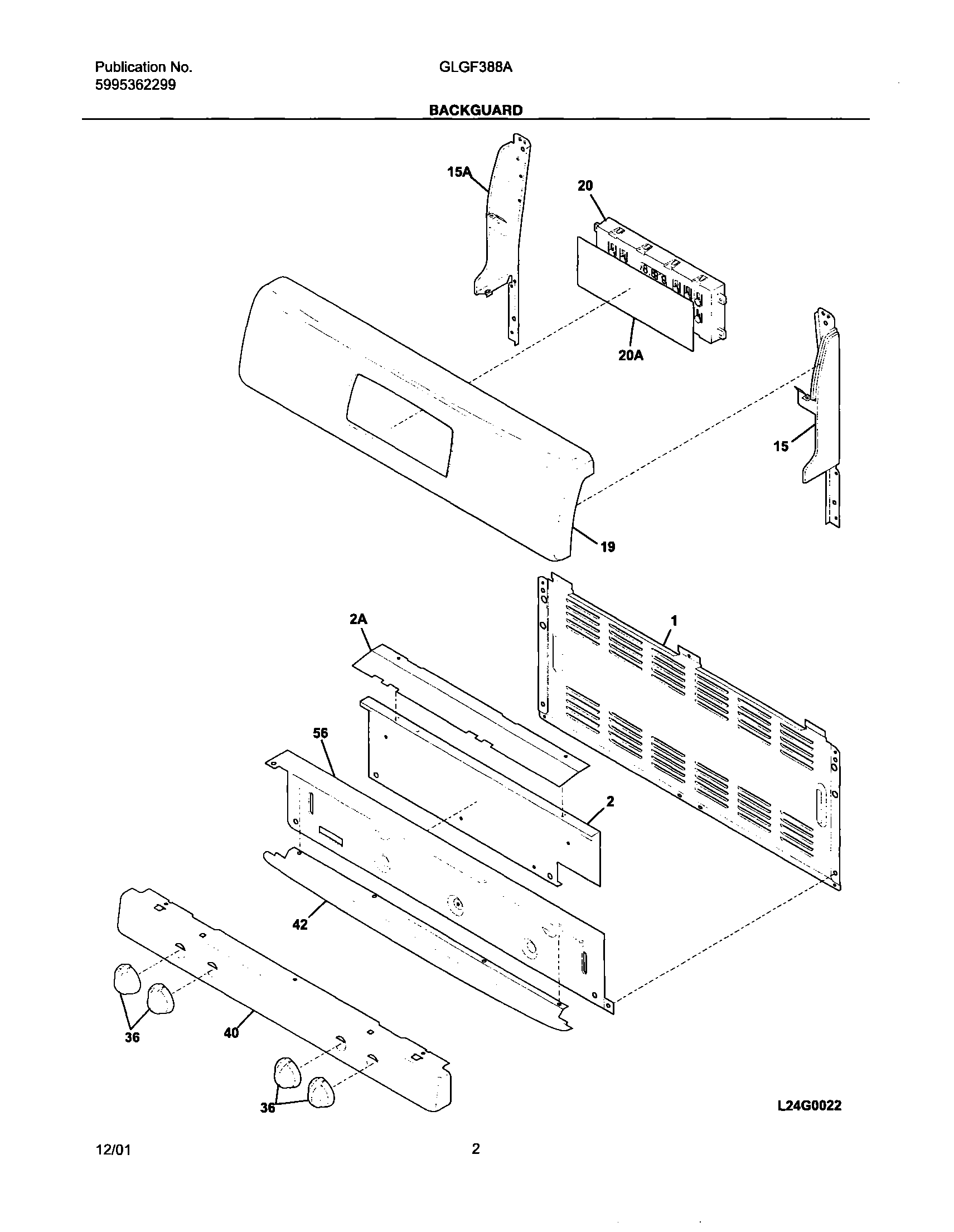 Publication No.
5995362299

GLGF388A

BACKGUARD

15A

20

20A

15

19

2A

1

56

2

42

36

40

36

L24G0022

12/01

2