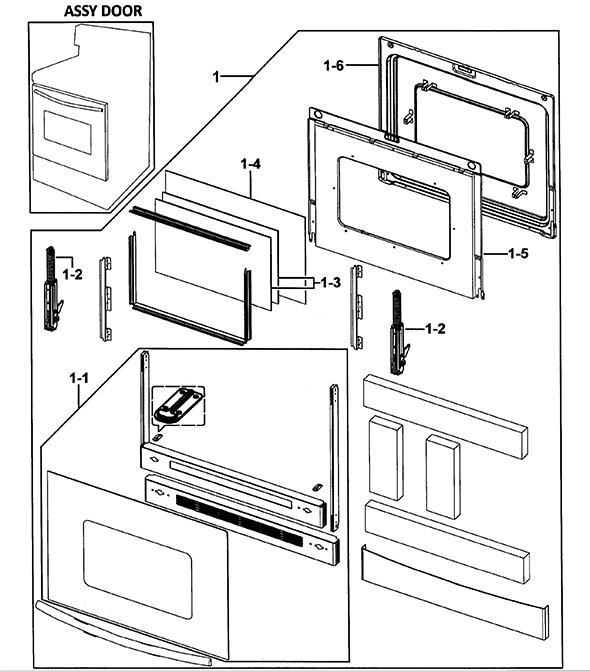 ASSY DOOR

1

1-6

1-4

1-5

1-2

1-3

1-2

1-1