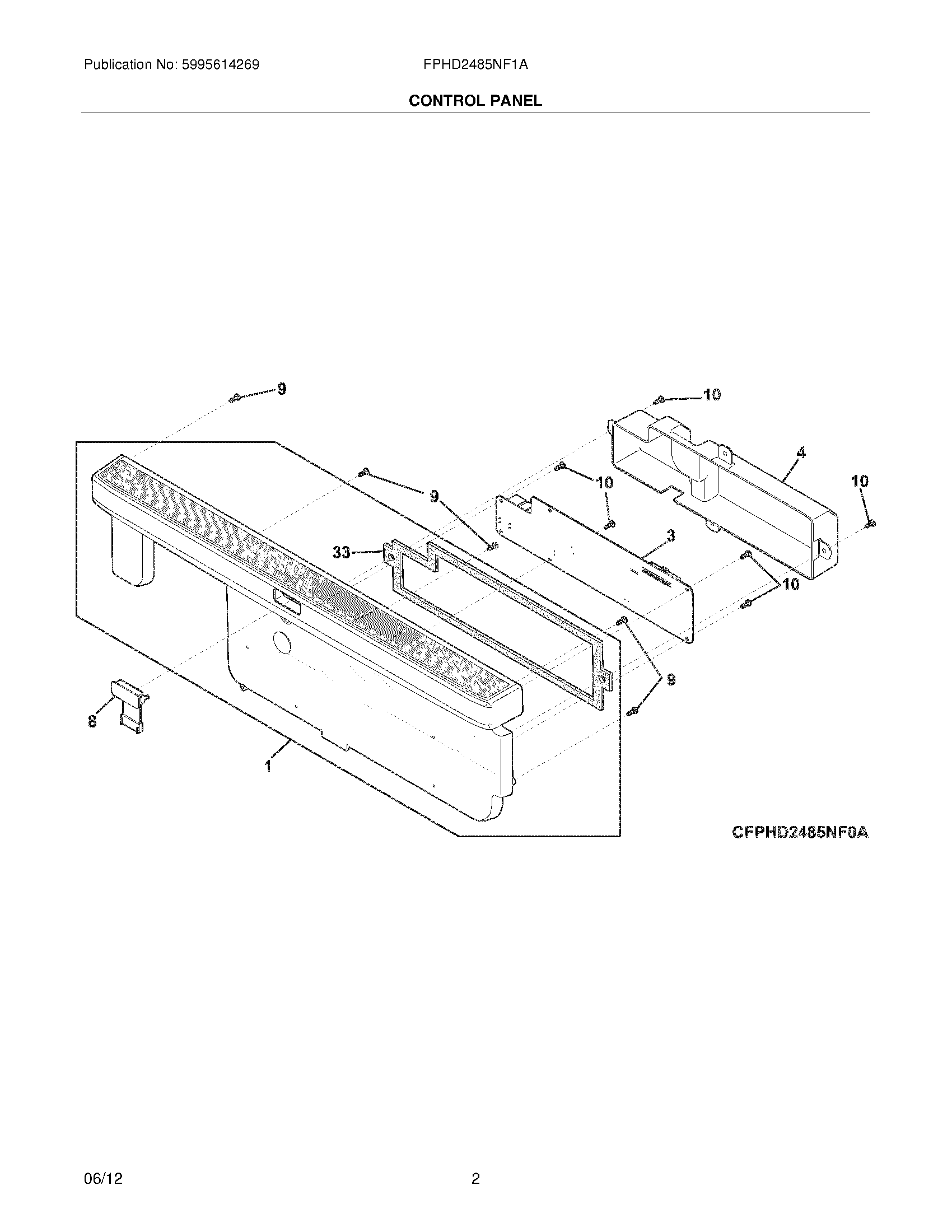 Publication No: 5995614269

FPHD2485NF1A

CONTROL PANEL

9

10

4

10

9

10

33

3

10

9

8

1

CFPHD2485NF0A

06/12

2