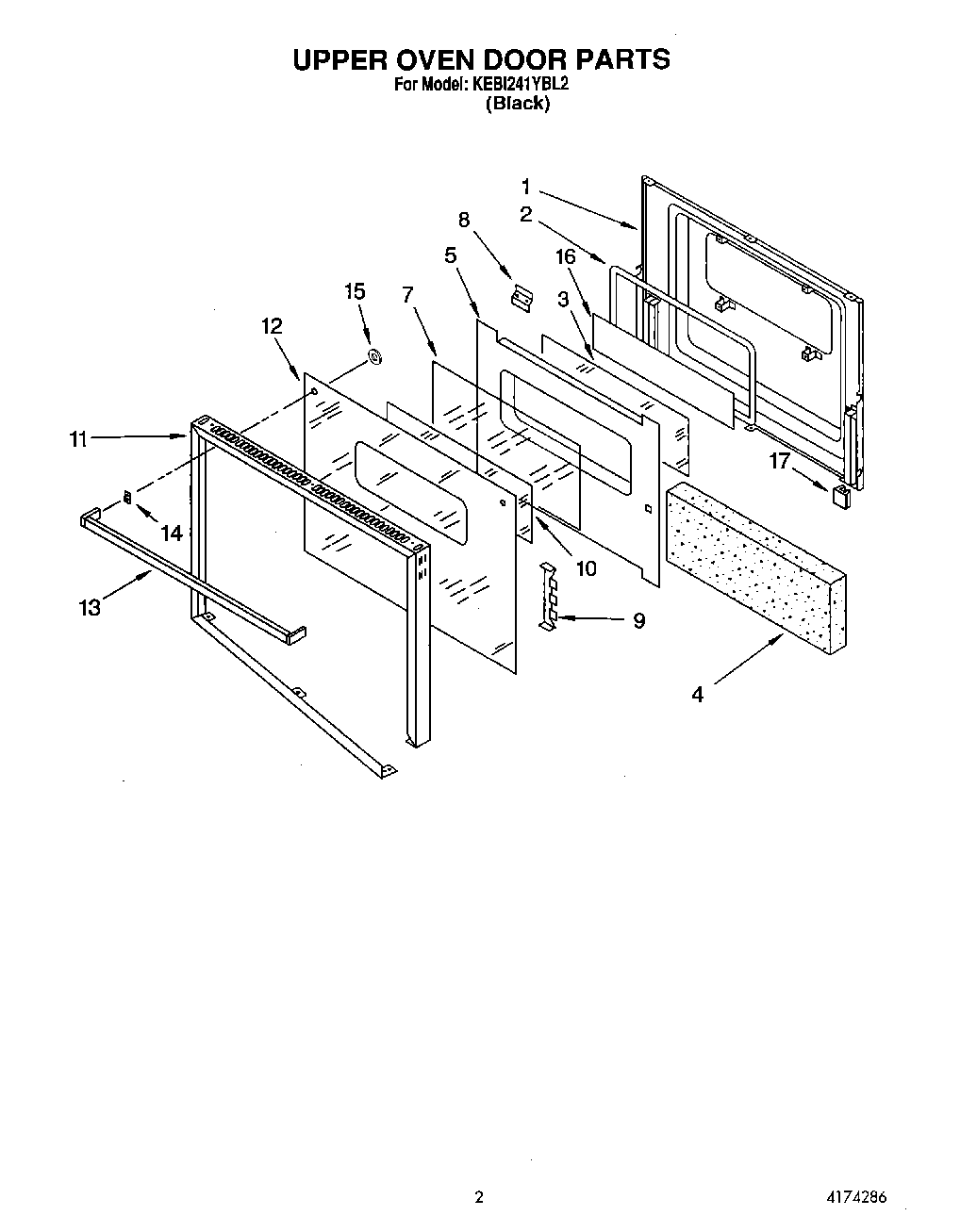 UPPER OVEN DOOR PARTS
For Model: KEBI241YBL2
(Black)

1
2
8
16
5
3
15
7
12
11
17
14
10
13
9
4

2
4174286