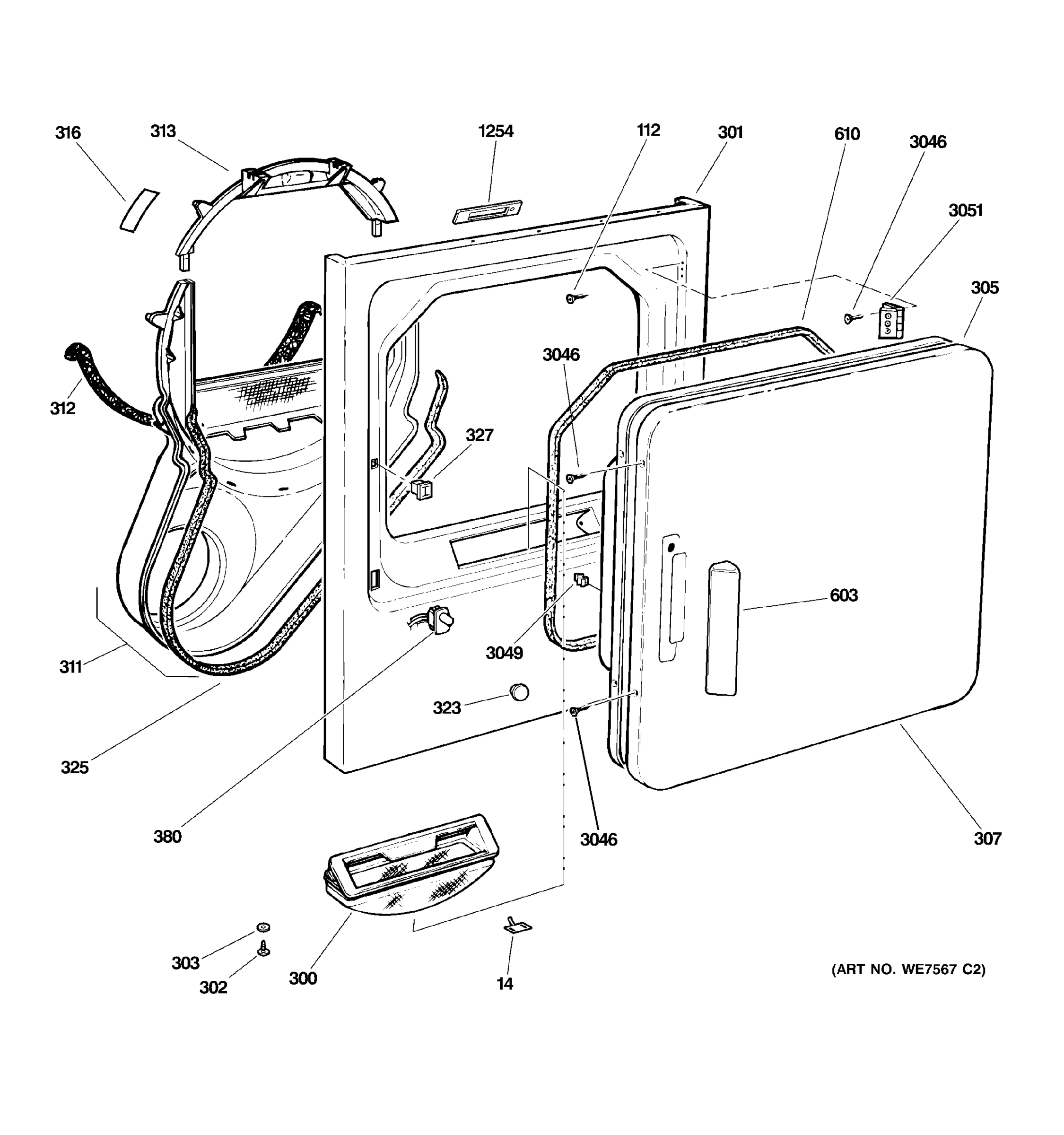 316
313
1254
112
301
610
3046
3051
305
312
3046
327
603
3049
311
323
325
380
3046
307
303
302
300
14
(ART NO. WE7567 C2)