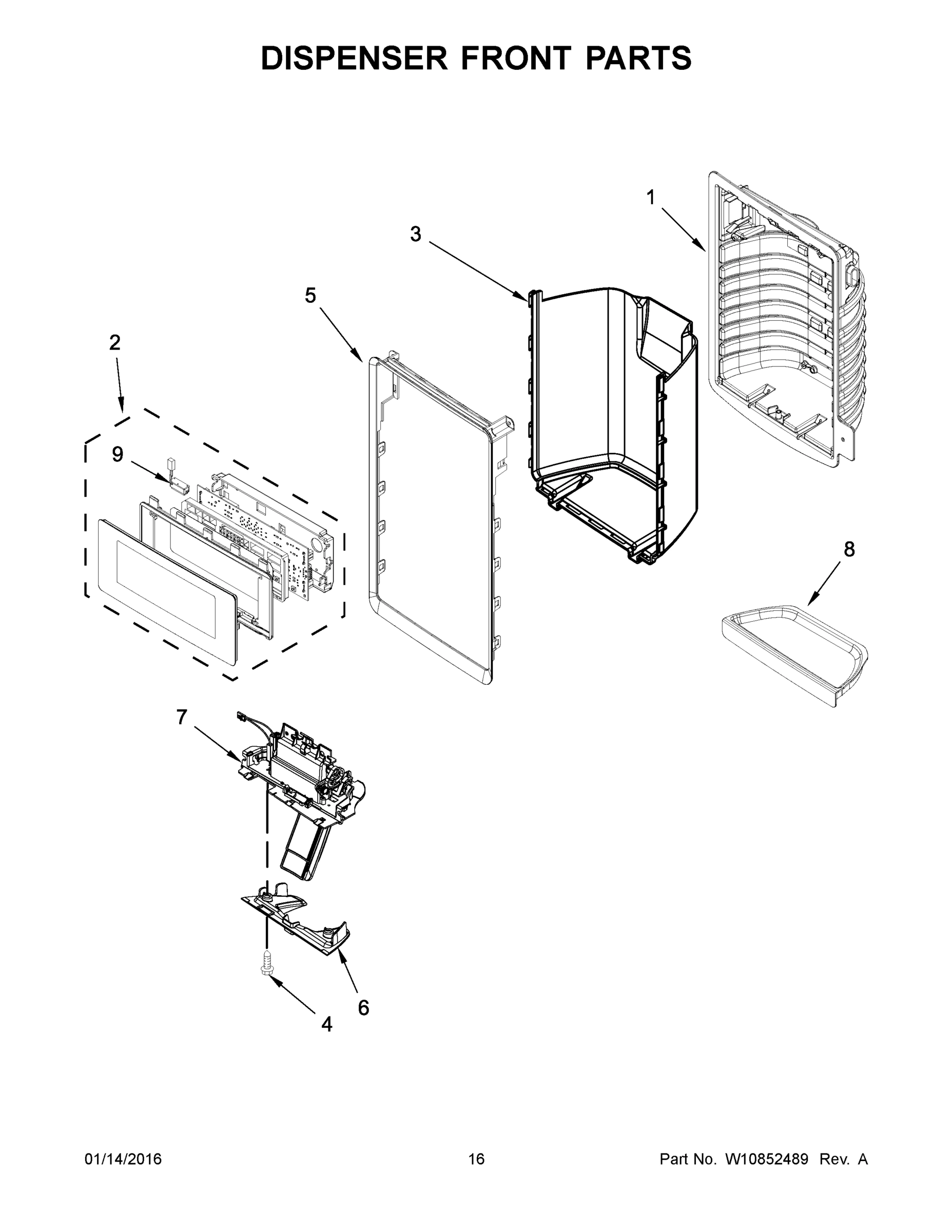 DISPENSER FRONT PARTS

1

3

5

2

9

8

7

6

4

01/14/2016

16

Part No. W10852489 Rev. A