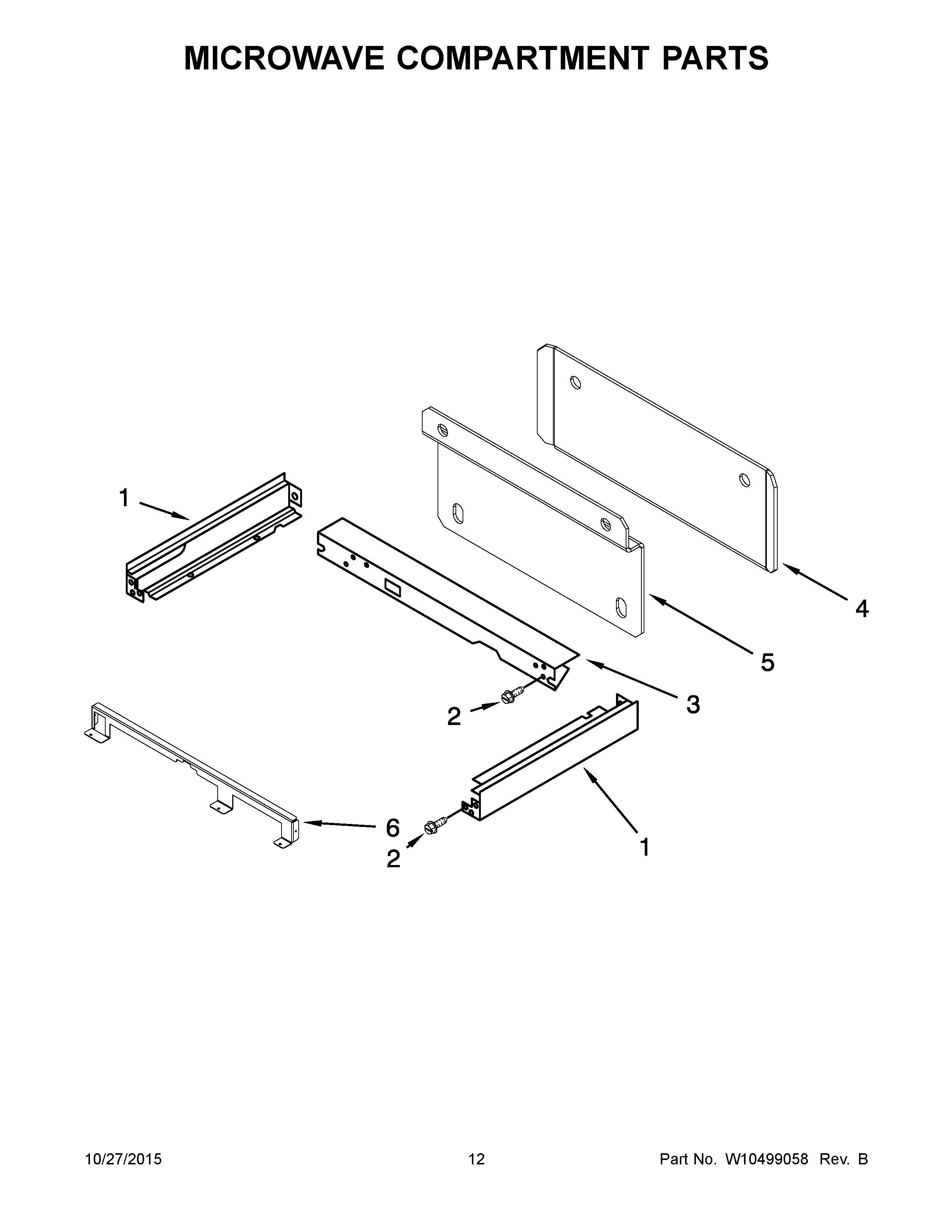 MICROWAVE COMPARTMENT PARTS

1

4

5

3

2

6

2

1

10/27/2015

12

Part No. W10499058 Rev. B