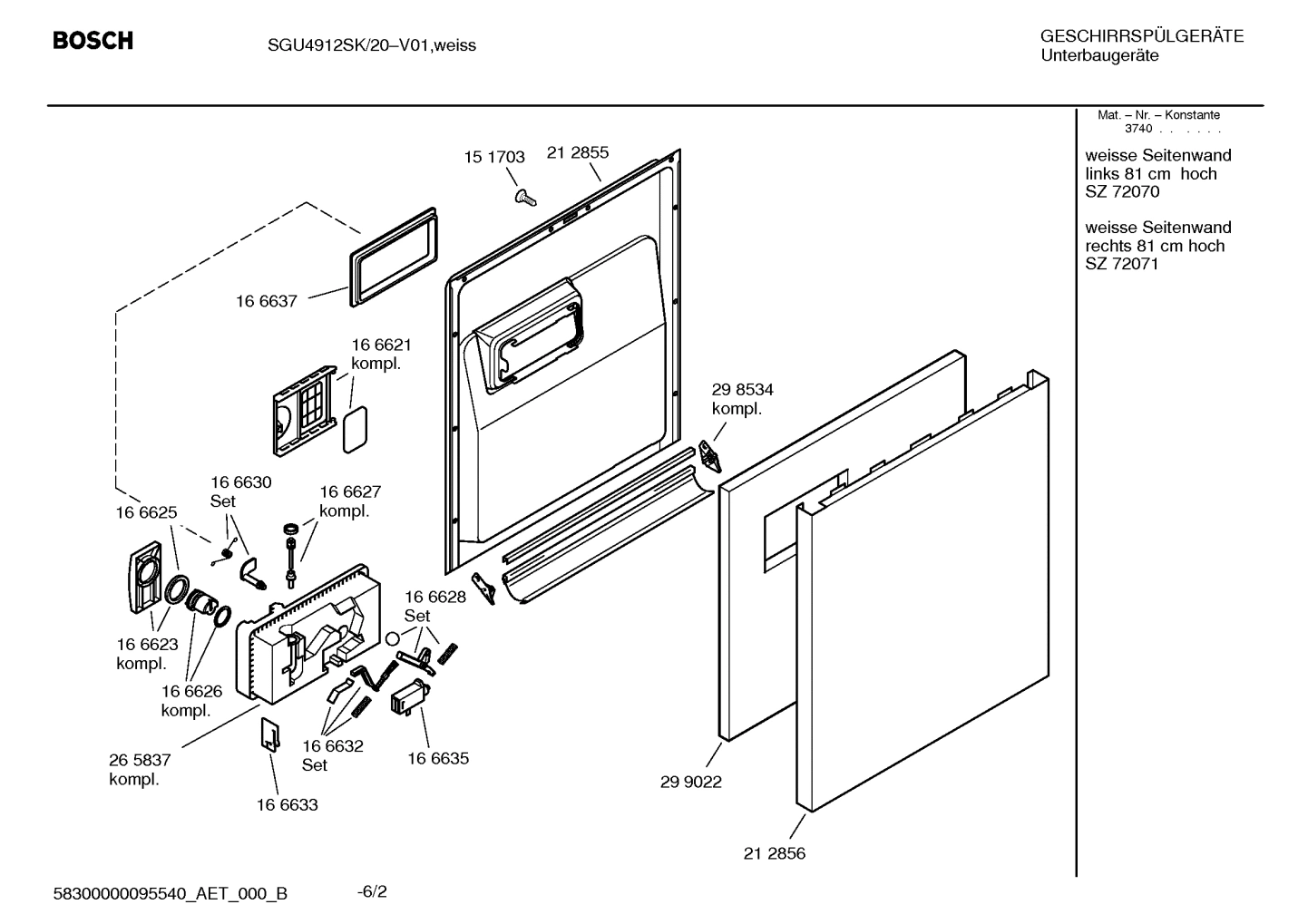 BOSCH

SGU4912SK/20–V01,weiss

GESCHIRRSPÜLGERÄTE
Unterbaugeräte

Mat. – Nr. – Konstante
3740 . . . . . .

weisse Seitenwand links 81 cm hoch SZ 72070

weisse Seitenwand rechts 81 cm hoch SZ 72071

15 1703
21 2855
16 6637
16 6621 kompl.
29 8534 kompl.
16 6630 Set
16 6627 kompl.
16 6625
16 6628 Set
16 6623 kompl.
16 6626 kompl.
26 5837 kompl.
16 6632 Set
16 6635
16 6633
29 9022
21 2856

58300000095540_AET_000_B -6/2