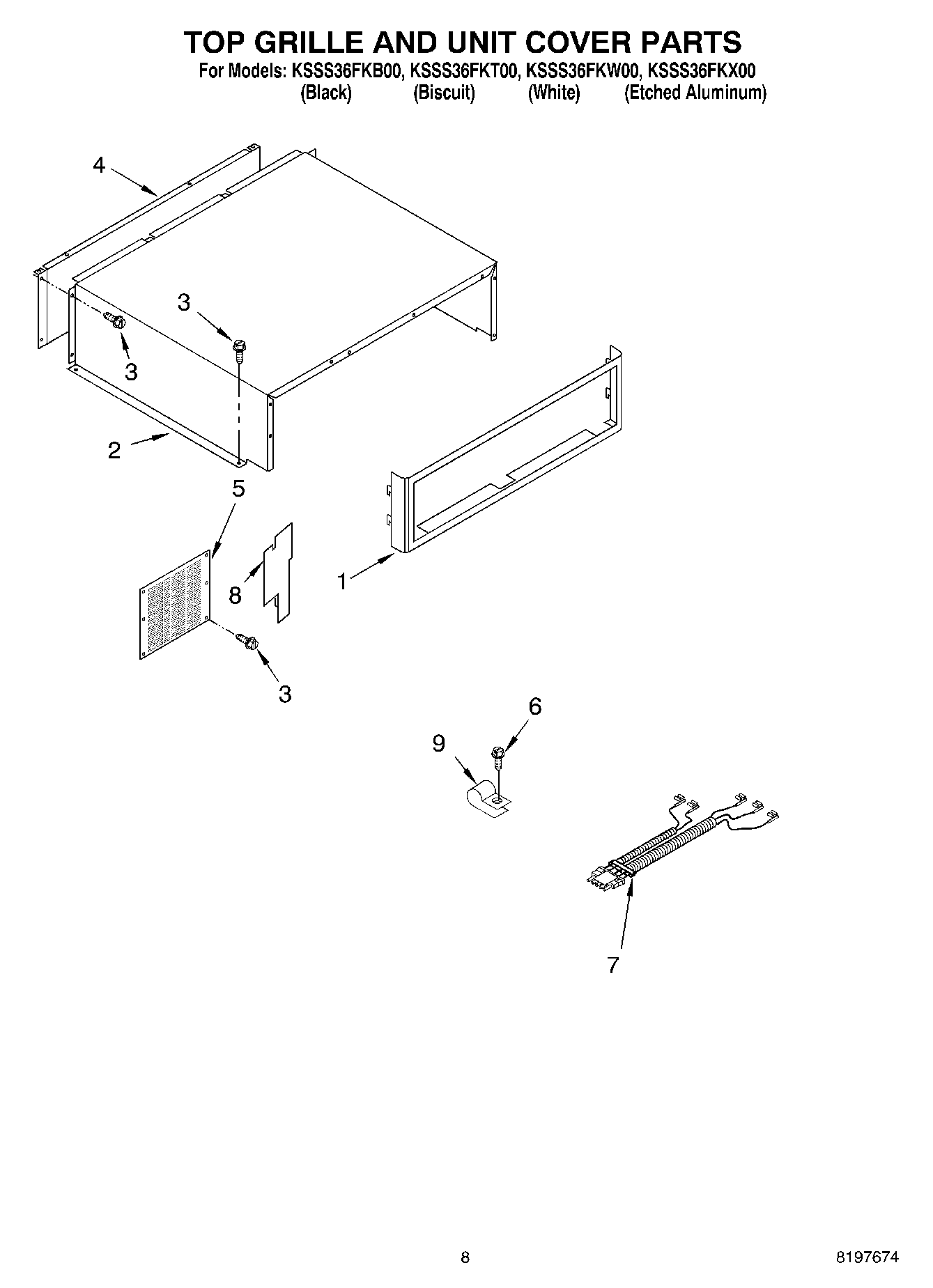 TOP GRILLE AND UNIT COVER PARTS

For Models: KSSS36FKB00, KSSS36FKT00, KSSS36FKW00, KSSS36FKX00
(Black) (Biscuit) (White) (Etched Aluminum)

4
3
3
2
5
8
1
3
6
9
7

8

8197674