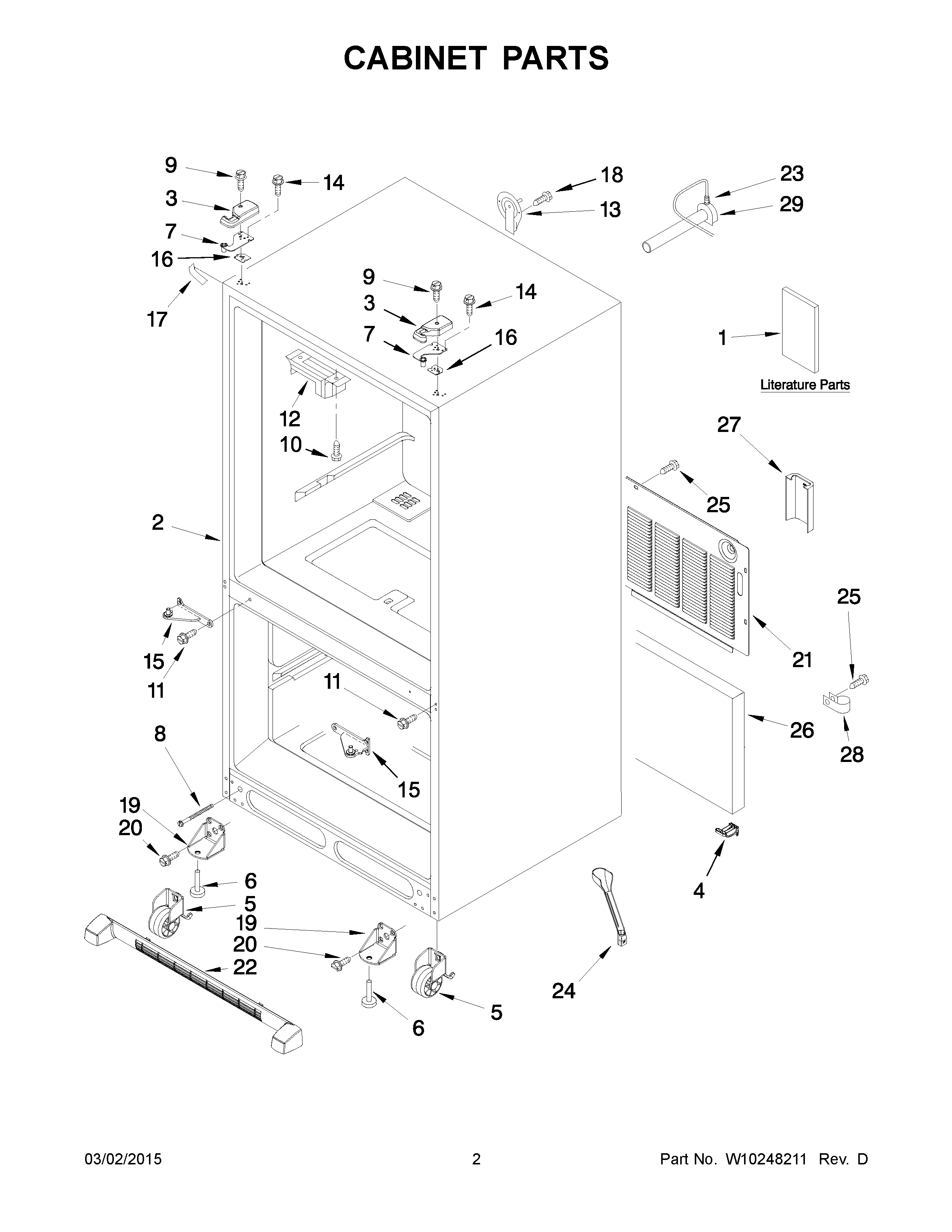 CABINET PARTS

9
14
3
7
16
17
18
13
23
29
9
14
3
7
16
1
Literature Parts
12
10
27
25
2
21
25
15
11
11
26
28
8
15
19
20
6
5
19
20
22
4
24
5
6

03/02/2015
2
Part No. W10248211 Rev. D