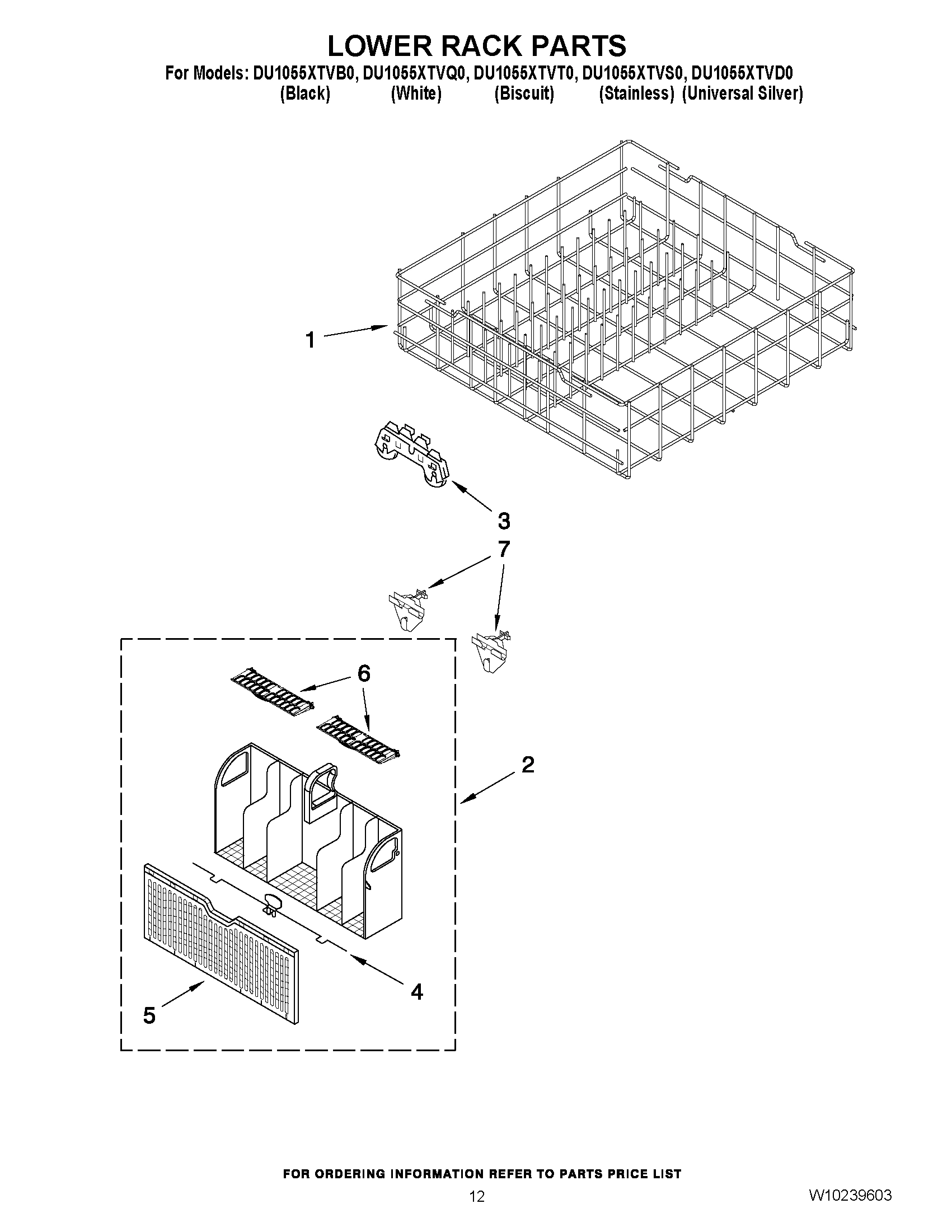 LOWER RACK PARTS

For Models: DU1055XTVB0, DU1055XTVQ0, DU1055XTVT0, DU1055XTVS0, DU1055XTVD0
(Black) (White) (Biscuit) (Stainless) (Universal Silver)

1

3

7

6

2

4

5

FOR ORDERING INFORMATION REFER TO PARTS PRICE LIST

12

W10239603