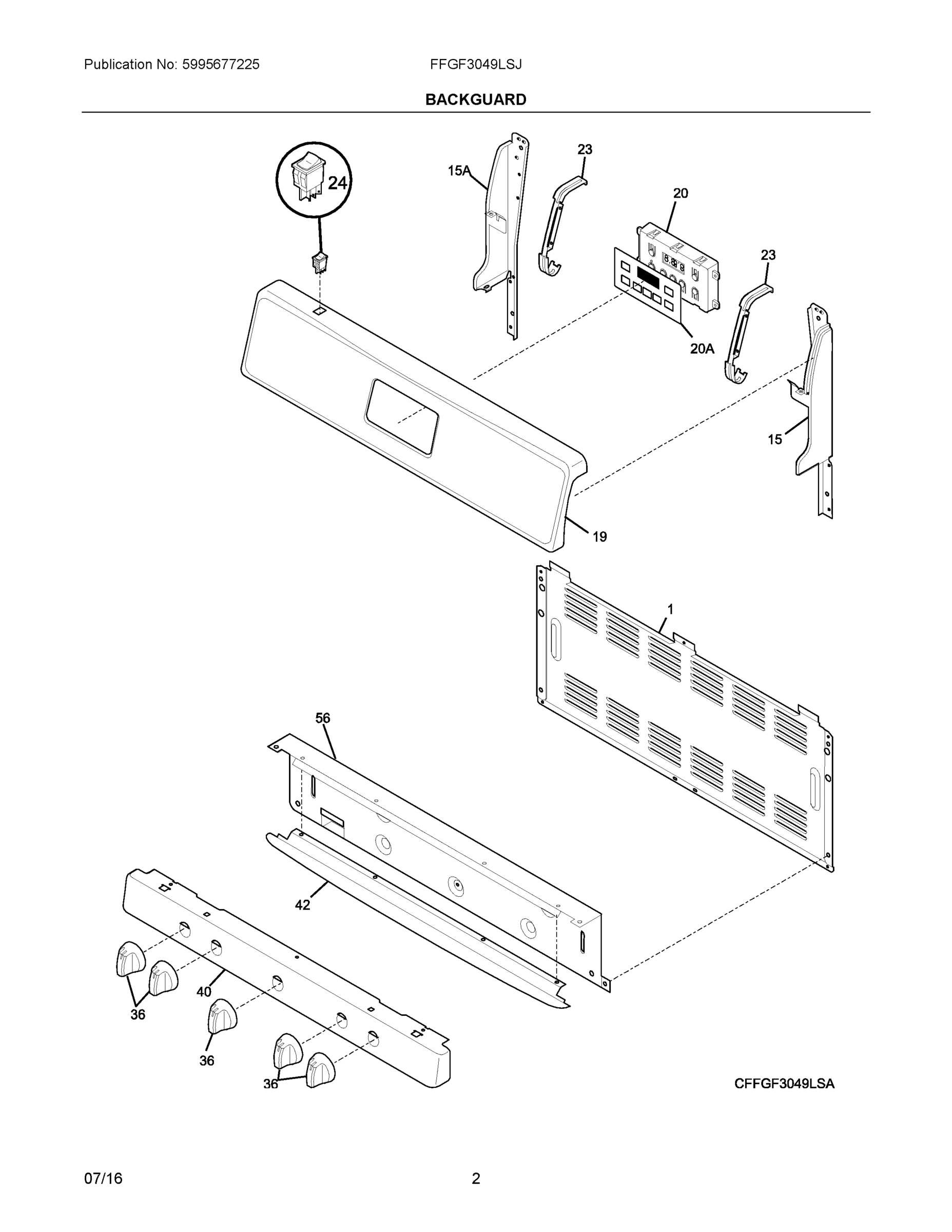 Publication No: 5995677225

FFGF3049LSJ

BACKGUARD

24

15A

23

20

23

20A

15

19

1

56

42

40

36

36

36

CFFGF3049LSA

07/16

2