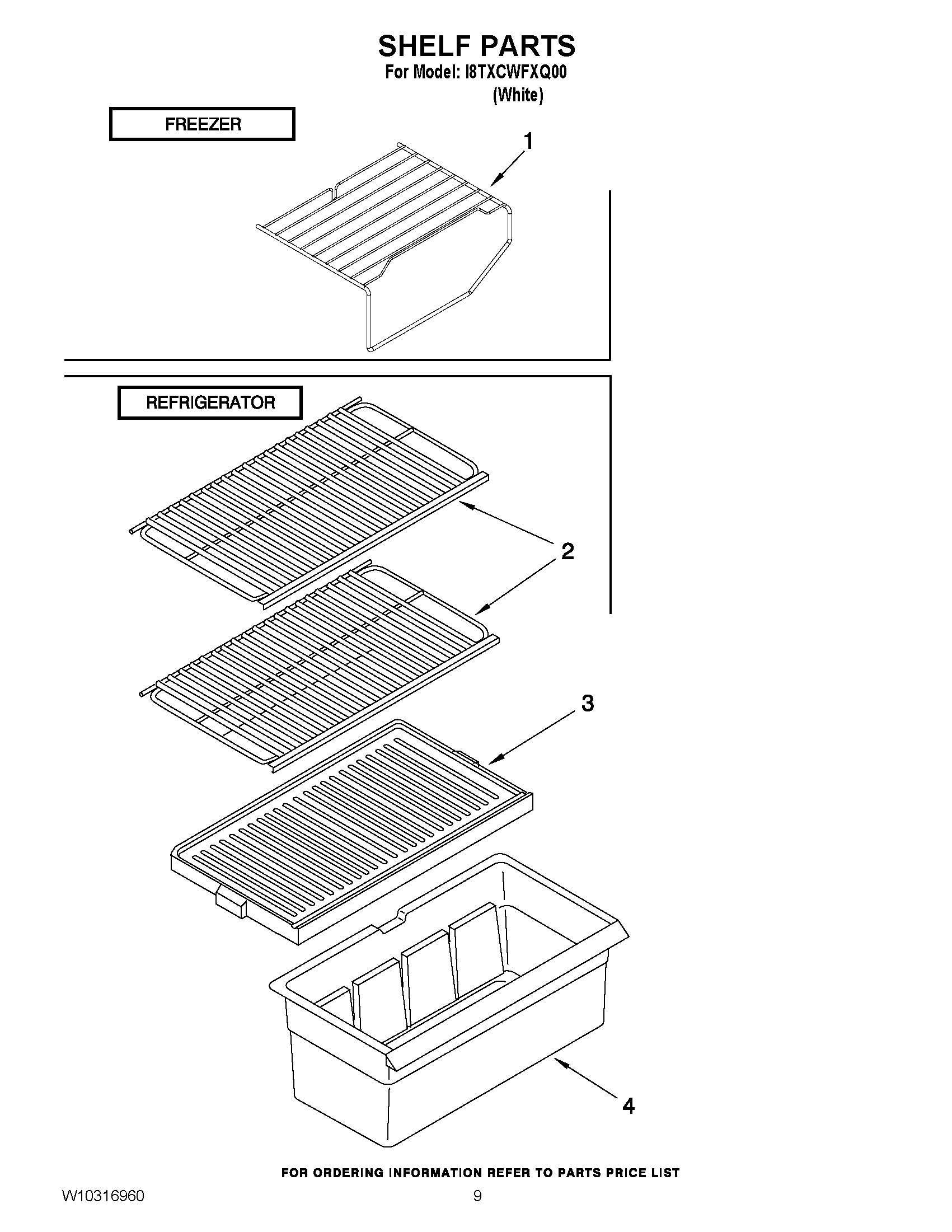 SHELF PARTS
For Model: I8TXCWFXQ00
(White)

FREEZER

1

REFRIGERATOR

2

3

4

FOR ORDERING INFORMATION REFER TO PARTS PRICE LIST

W10316960

9