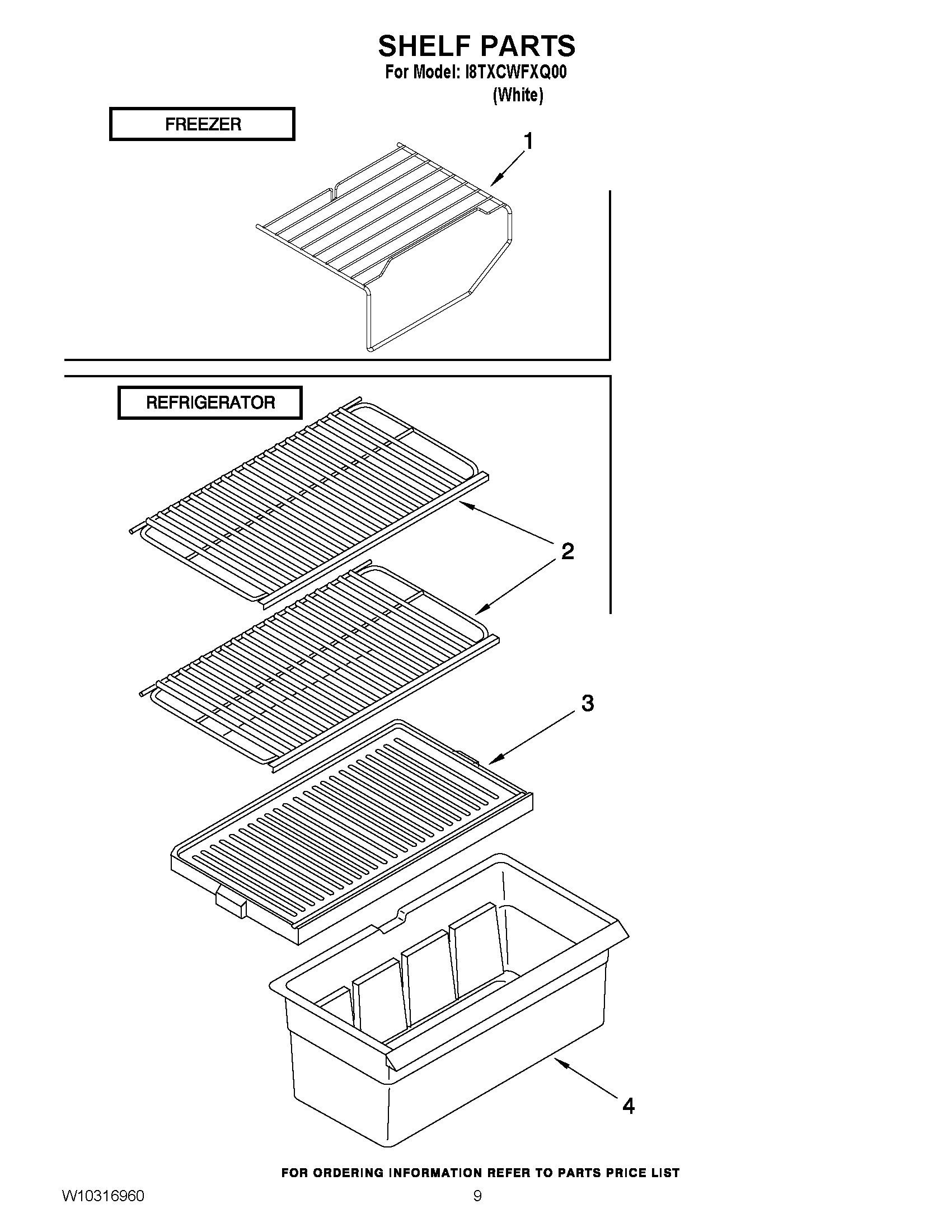 SHELF PARTS
For Model: I8TXCWFXQ00
(White)

FREEZER

1

REFRIGERATOR

2

3

4

FOR ORDERING INFORMATION REFER TO PARTS PRICE LIST

W10316960

9