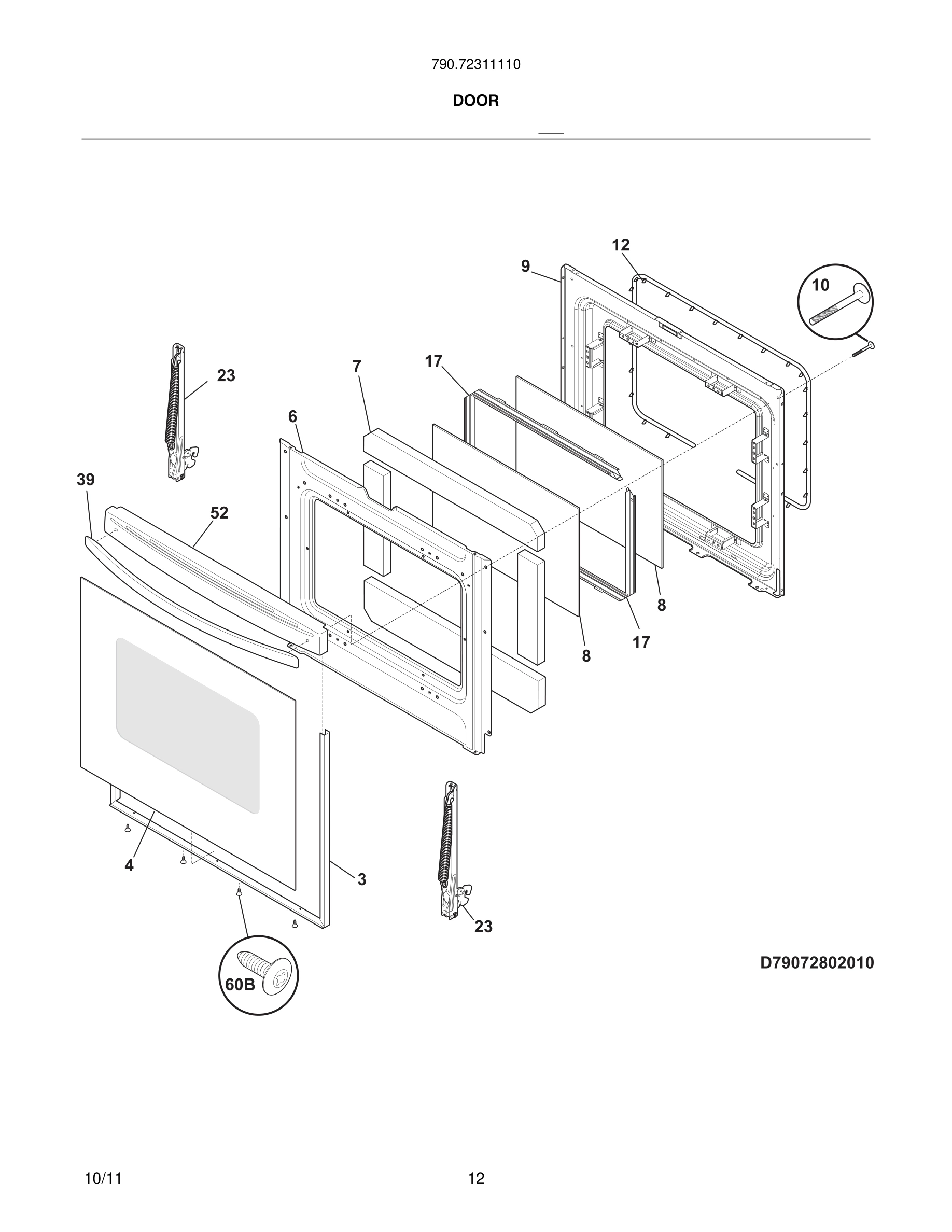 790.72311110

DOOR

12
9
10
23
7
17
6
39
52
8
17
8
4
3
23
60B
D79072802010

10/11

12