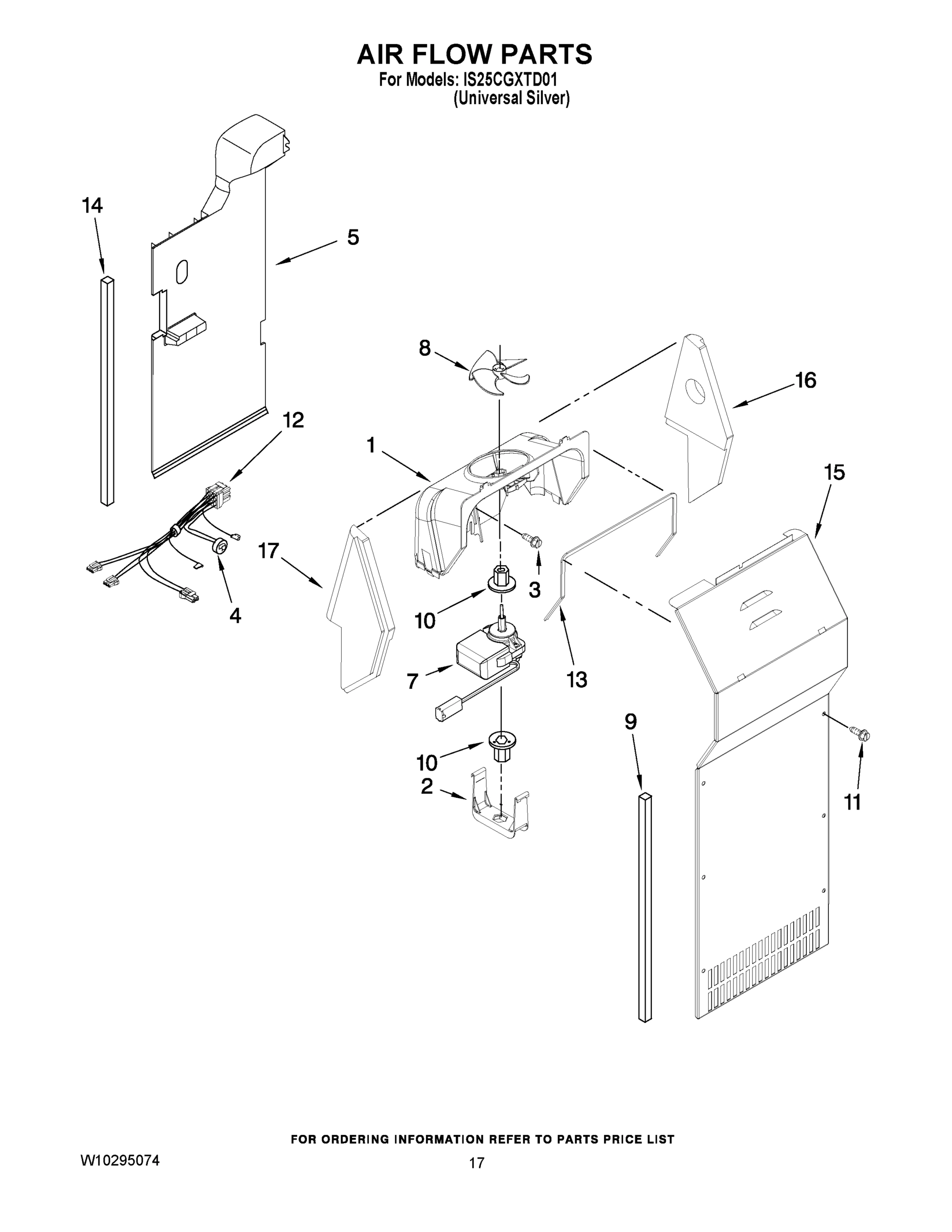 AIR FLOW PARTS
For Models: IS25CGXTD01
(Universal Silver)

14
5
8
16
12
1
15
17
3
4
10
13
7
9
10
2
11

FOR ORDERING INFORMATION REFER TO PARTS PRICE LIST

W10295074
17