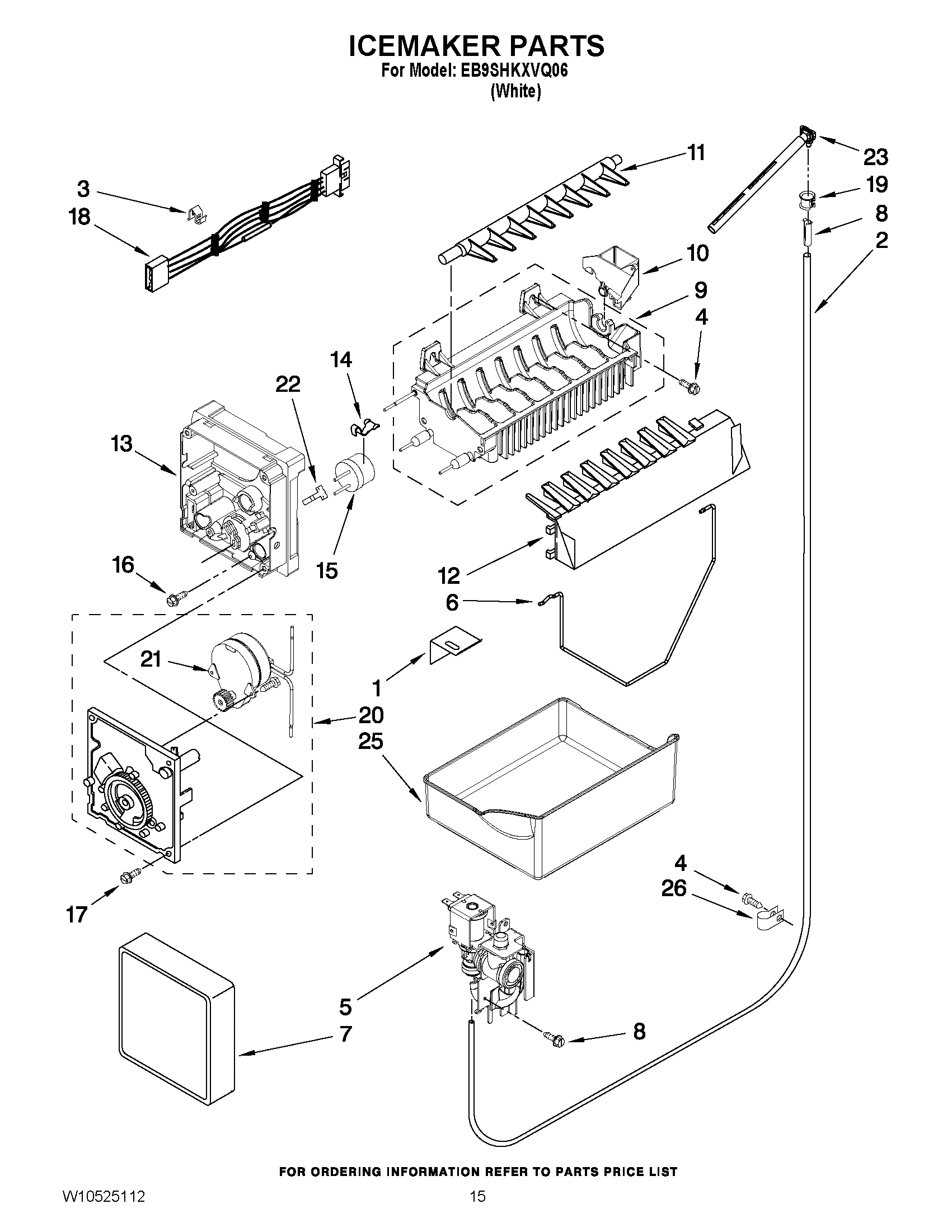 ICEMAKER PARTS
For Model: EB9SHKXVQ06
(White)

3
18
11
23
19
8
2
10
9
4
14
22
13
15
16
12
6
21
1
20
25
17
4
26
5
7
8

FOR ORDERING INFORMATION REFER TO PARTS PRICE LIST

W10525112
15