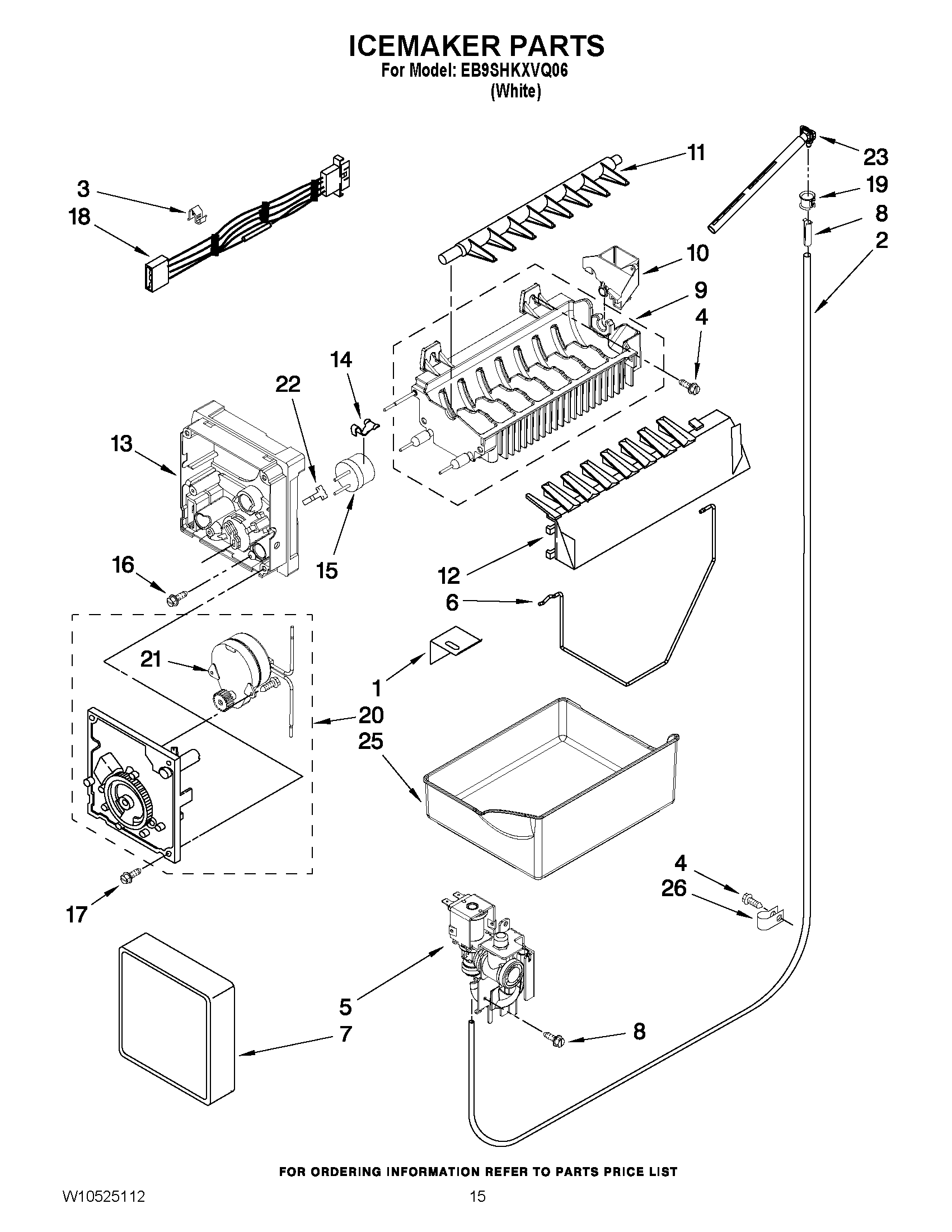 ICEMAKER PARTS
For Model: EB9SHKXVQ06
(White)

3
18
11
23
19
8
2
10
9
4
14
22
13
15
16
12
6
21
1
20
25
17
4
26
5
7
8

FOR ORDERING INFORMATION REFER TO PARTS PRICE LIST

W10525112
15