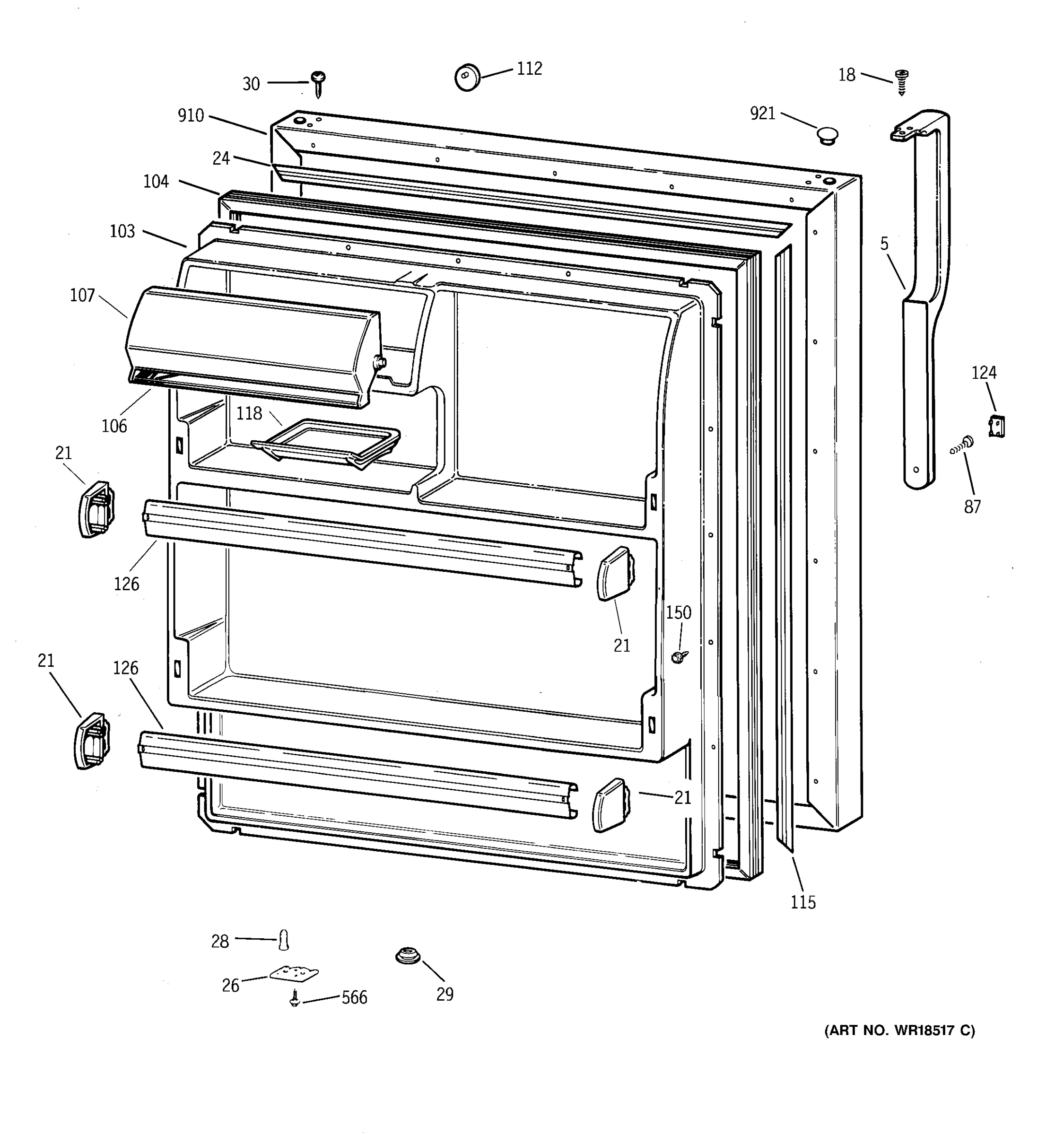 30
112
18
910
921
24
104
103
5
107
124
106
118
21
87
126
21
150
21
126
21
115
28
26
566
29
(ART NO. WR18517 C)