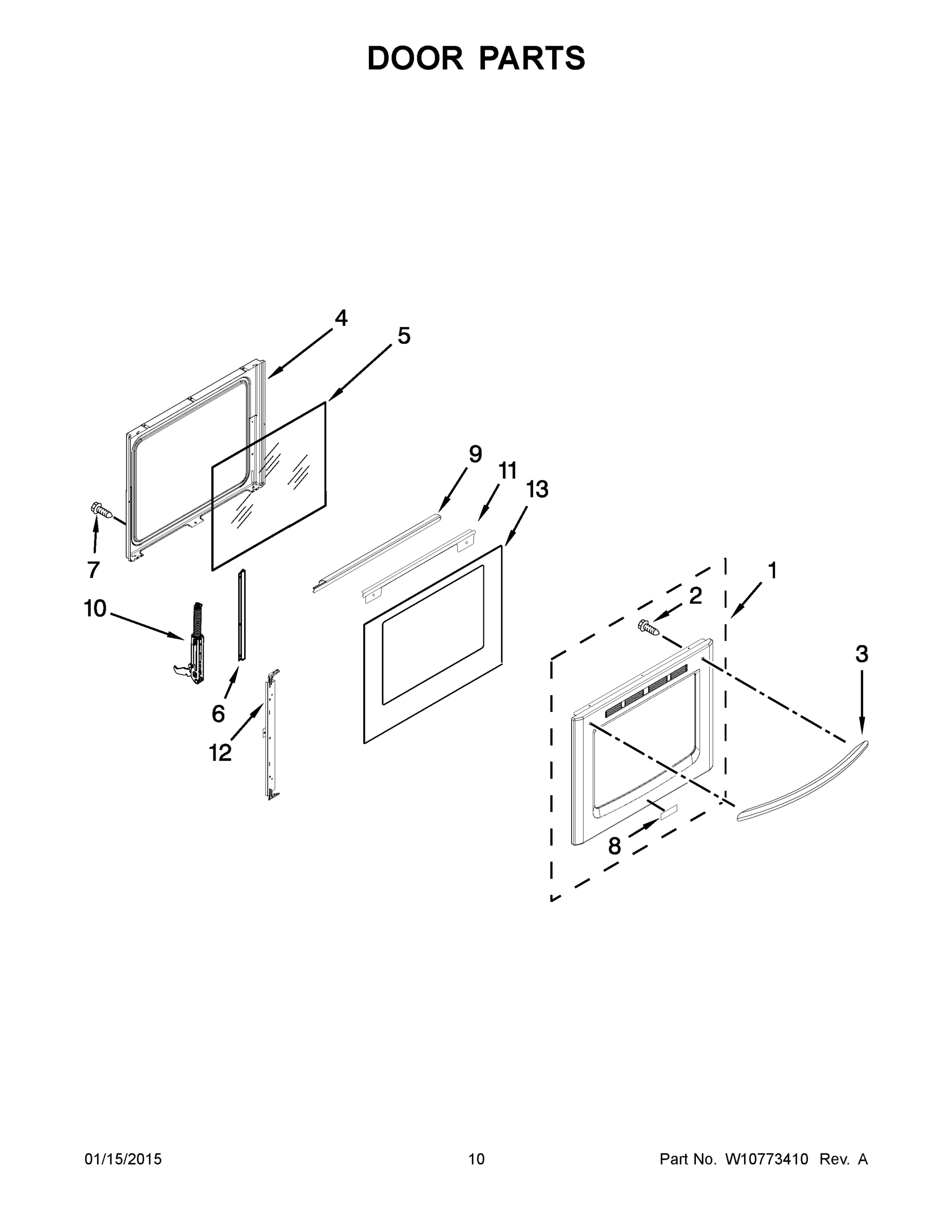 DOOR PARTS

4
5
9
11
13
7
10
6
12
1
2
3
8

01/15/2015 10 Part No. W10773410 Rev. A