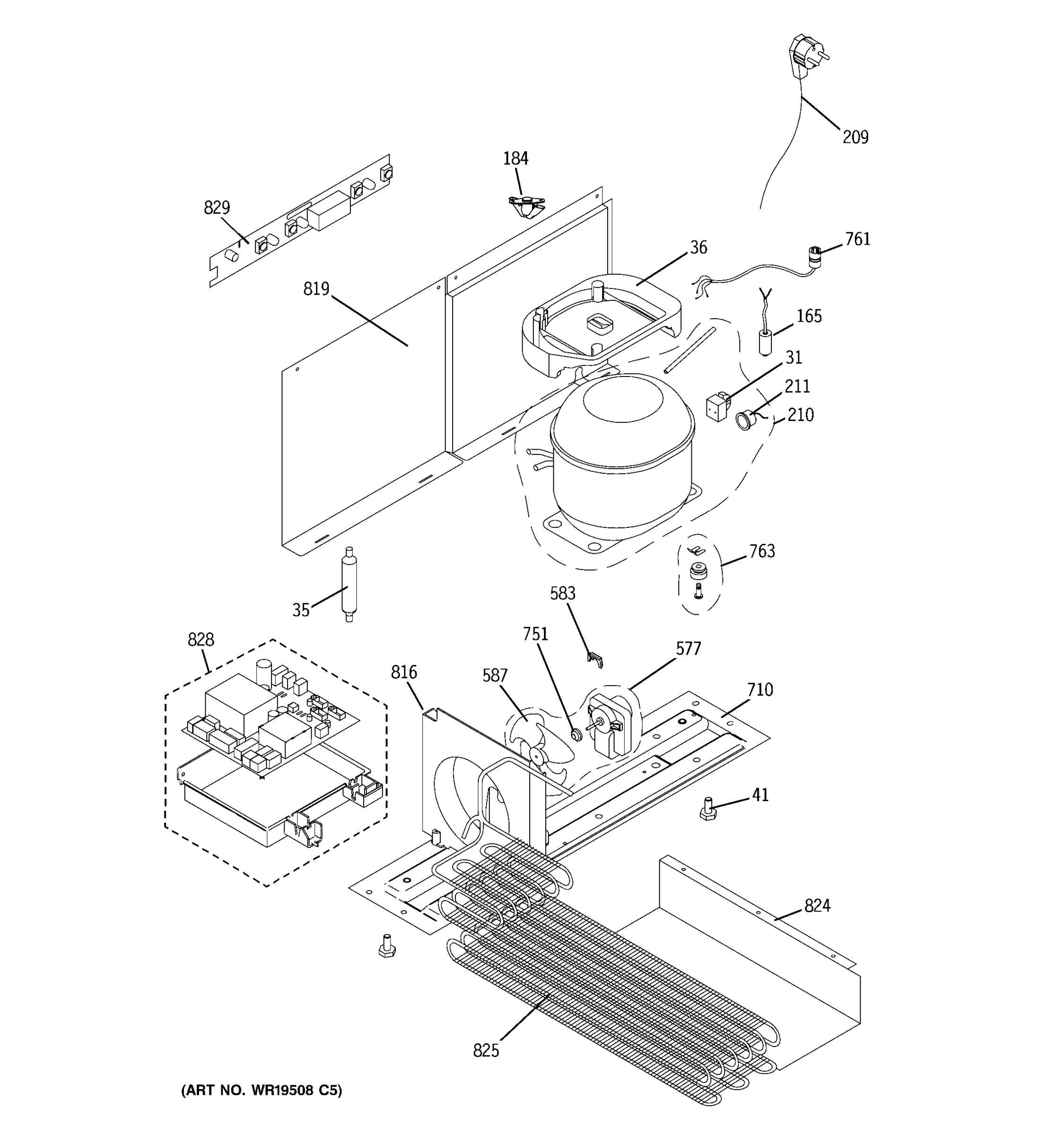 209

184

829

761

36

819

165

31

211

210

763

35

583

751

577

828

816

587

710

41

824

825

(ART NO. WR19508 C5)