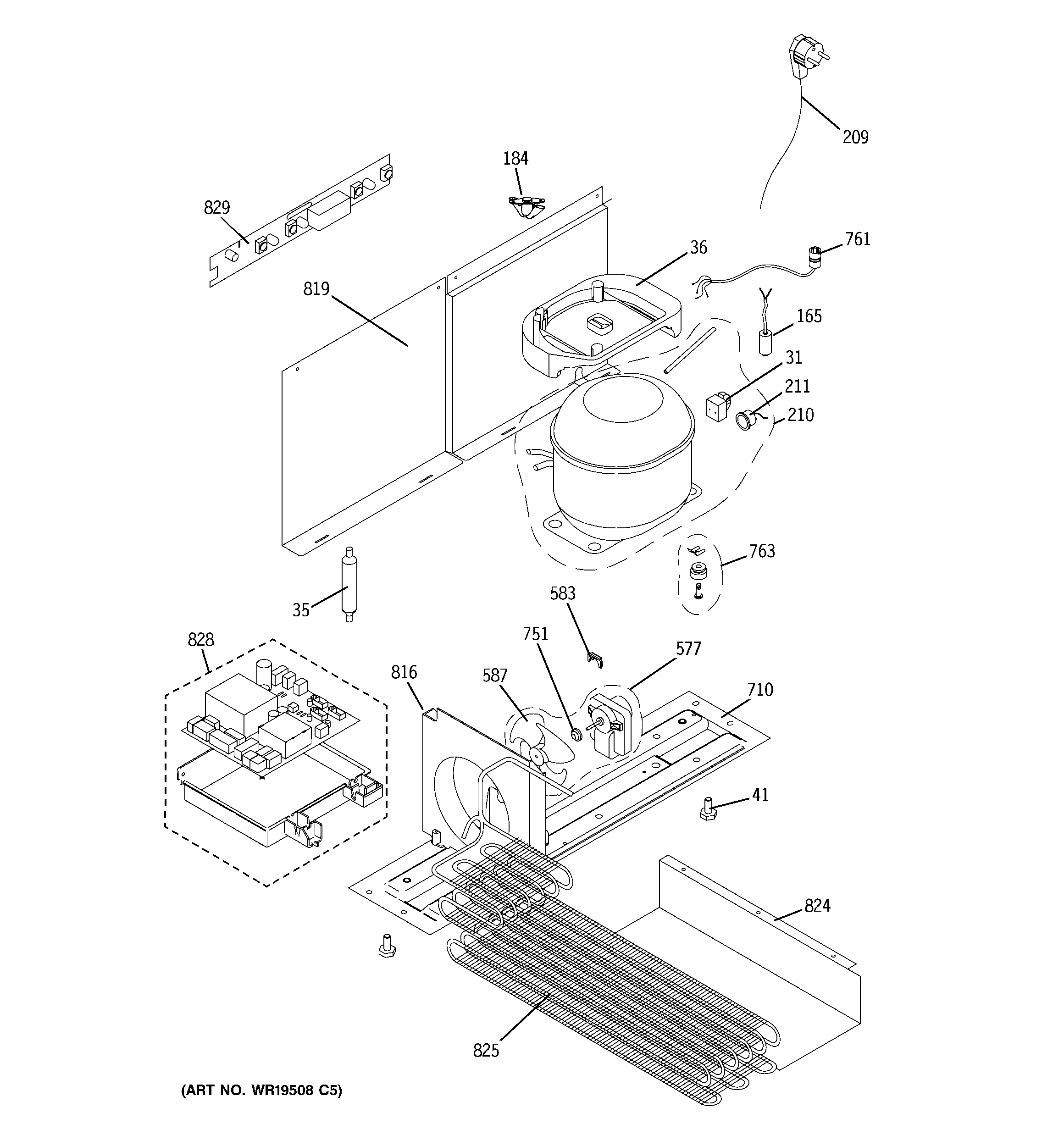 209

184

829

761

36

819

165

31

211

210

763

35

583

751

577

828

816

587

710

41

824

825

(ART NO. WR19508 C5)