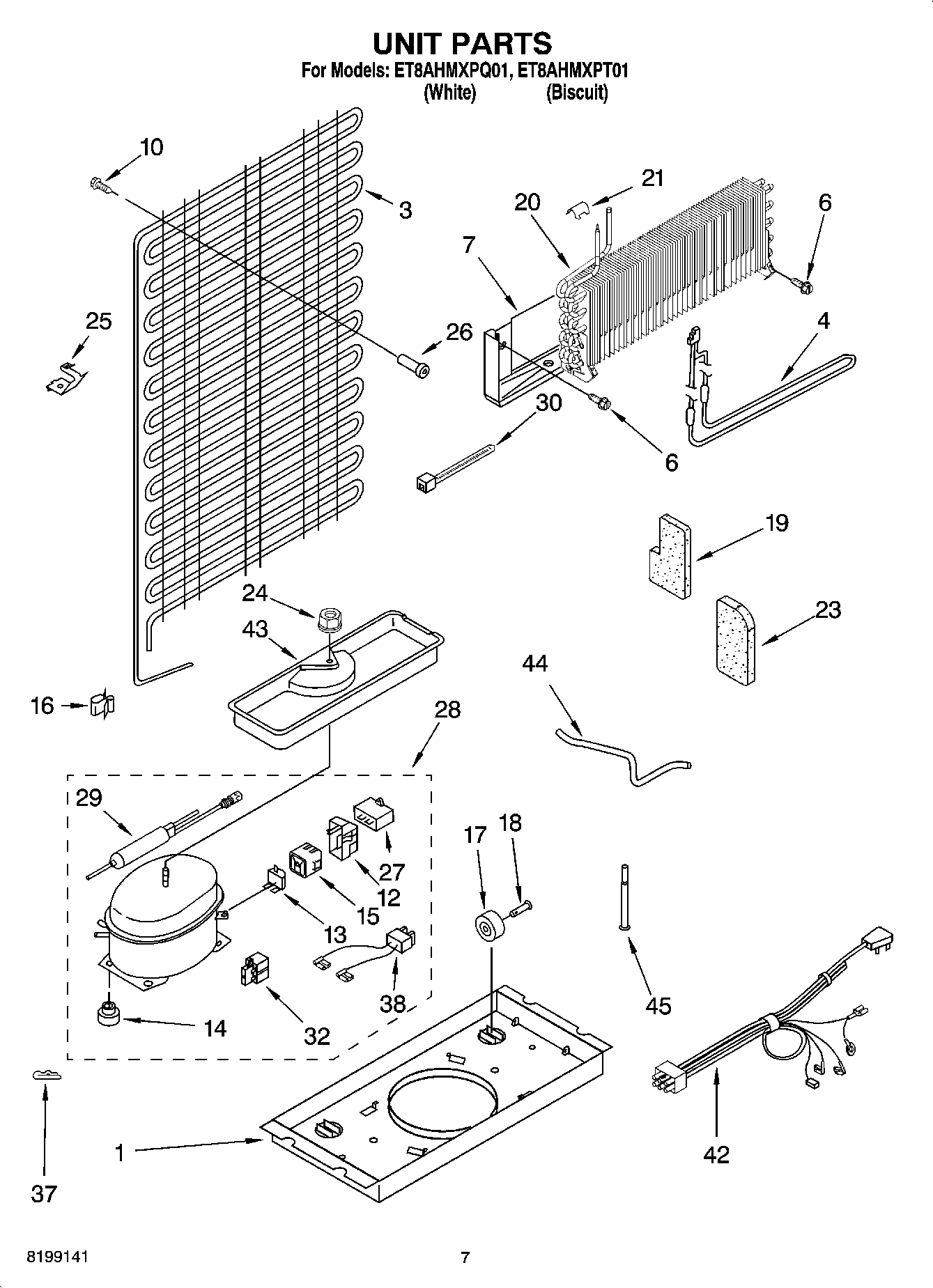 UNIT PARTS
For Models: ET8AHMXPQ01, ET8AHMXPT01
(White) (Biscuit)

10
3
21
20
6
7
25
26
4
30
6
19
24
43
23
44
16
28
29
17
18
27
12
15
13
38
45
14
32
37
1
42

8199141
7