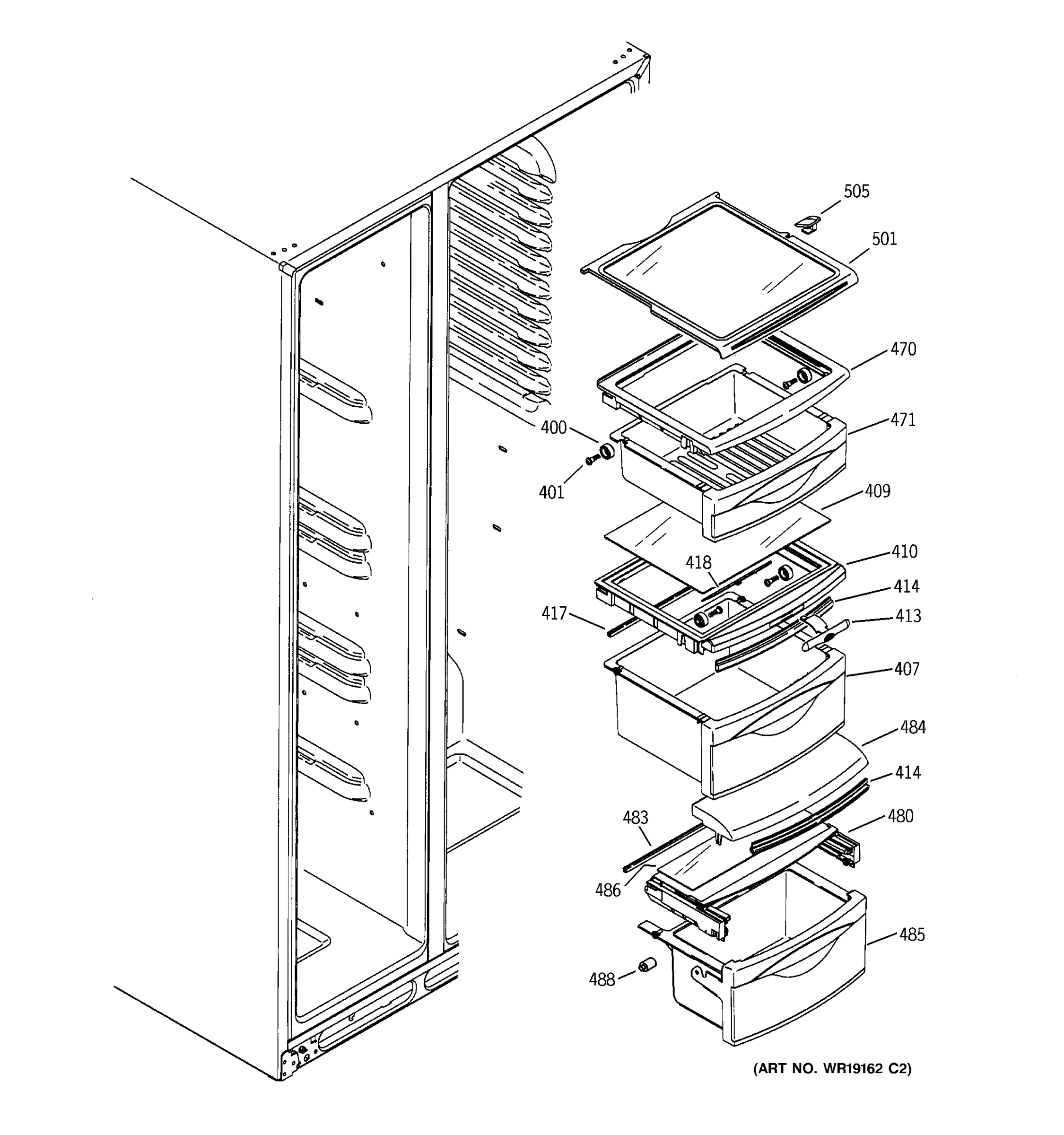 505
501
470
471
400
401
409
410
418
414
417
413
407
484
414
483
480
486
485
488
(ART NO. WR19162 C2)