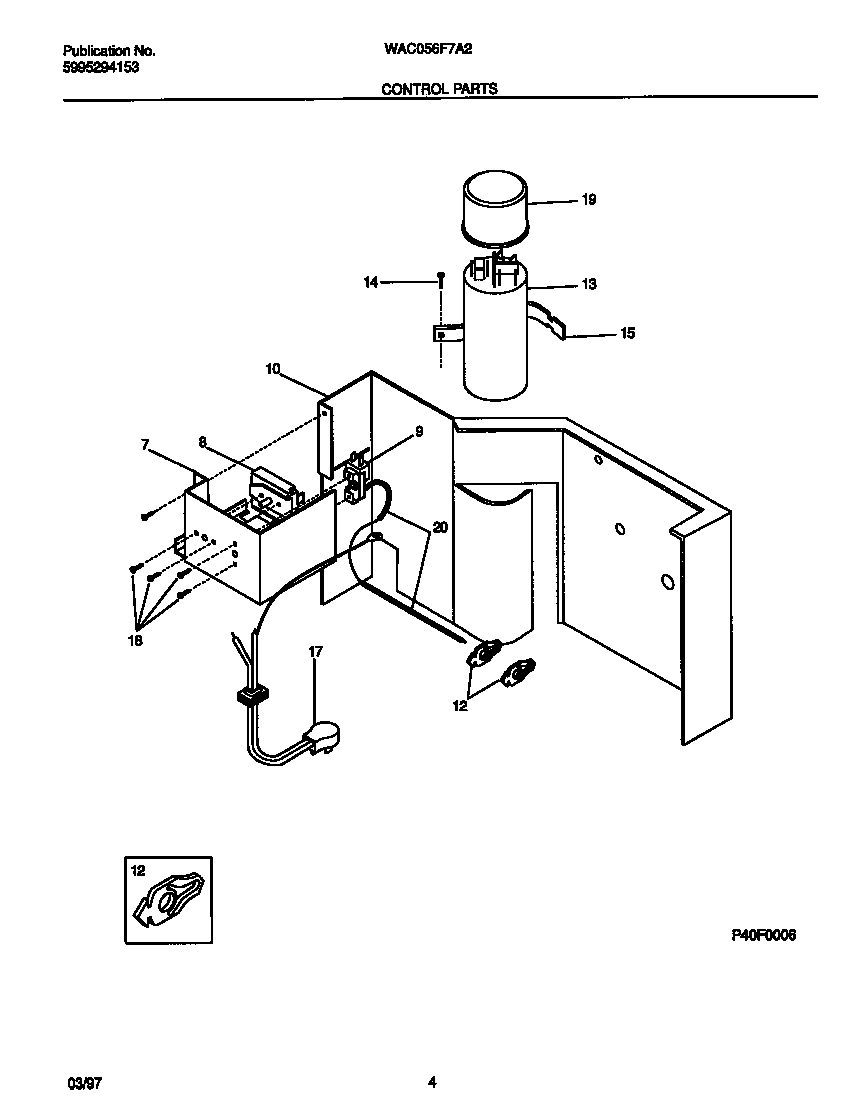 Publication No.
5995294153

WAC056F7A2

CONTROL PARTS

19
14
13
15
10
7
8
9
20
18
17
12

12

P40F0006

03/97

4