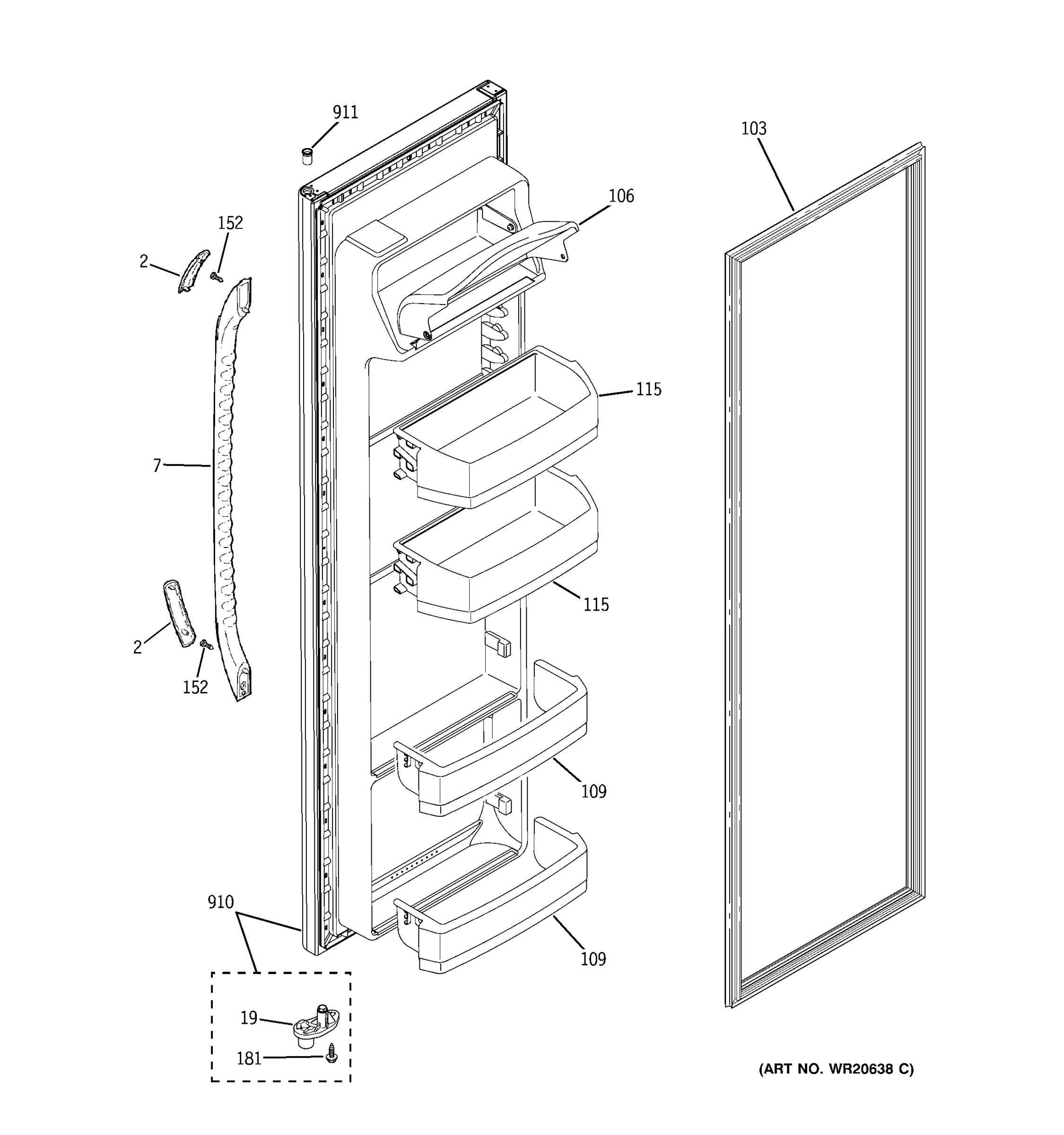 911
103
106
152
2
115
7
115
2
152
109
910
109
19
181
(ART NO. WR20638 C)