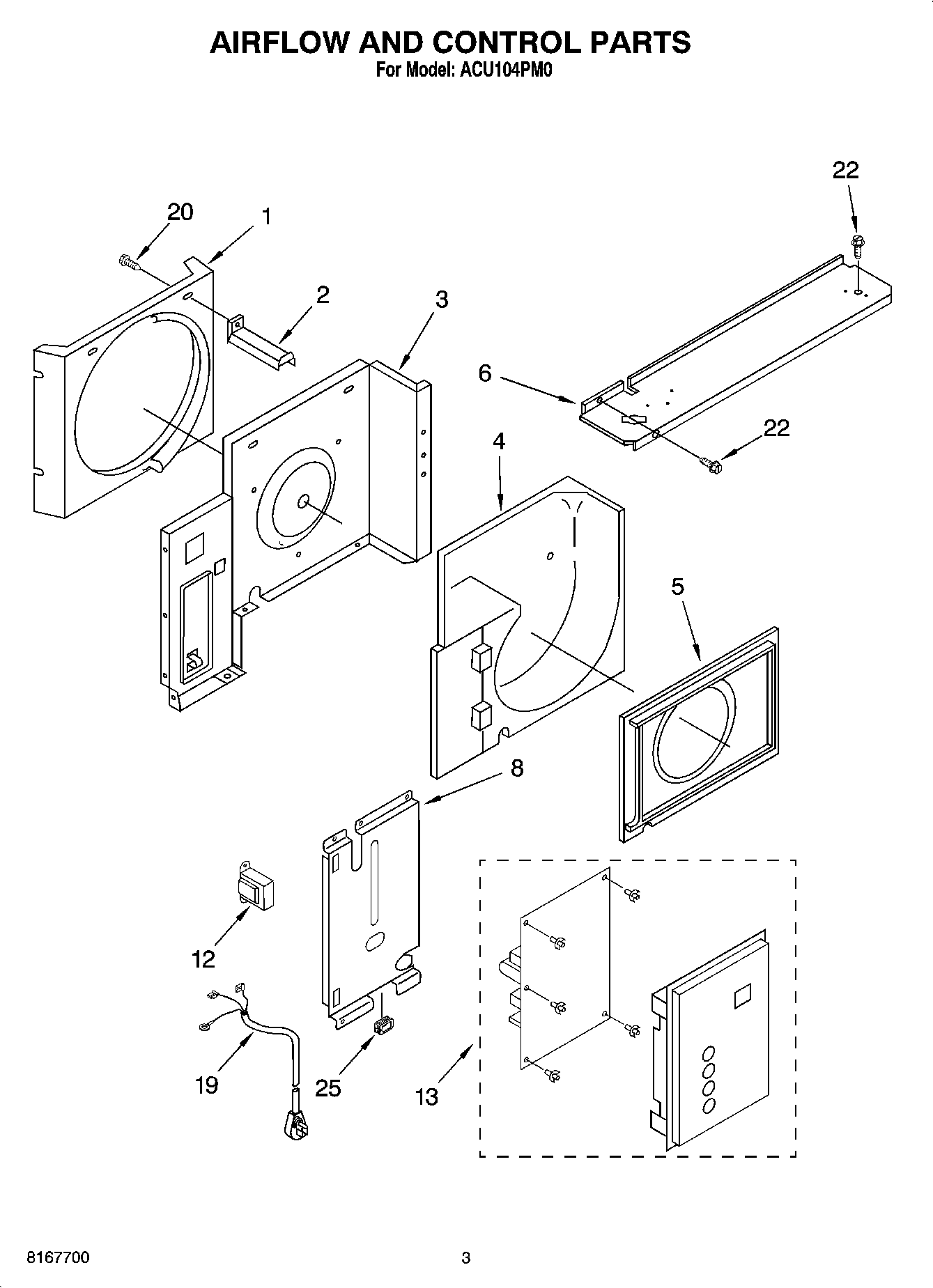 AIRFLOW AND CONTROL PARTS
For Model: ACU104PM0

22
20
1
2
3
6
22
4
5
8
12
19
25
13

8167700
3