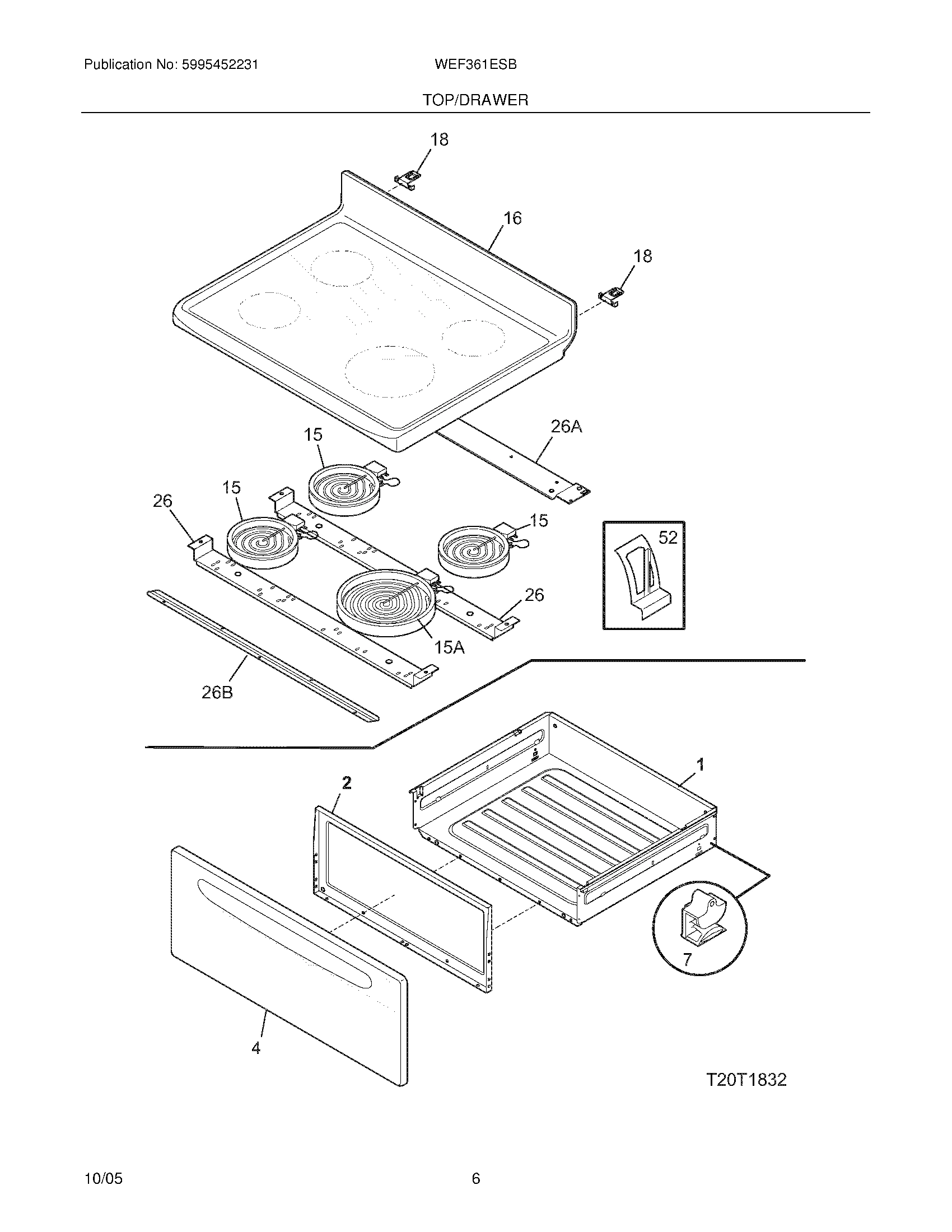 Publication No: 5995452231

WEF361ESB

TOP/DRAWER

18

16

18

26A

15

15

26

15

52

26

15A

26B

1

2

7

4

T20T1832

10/05

6