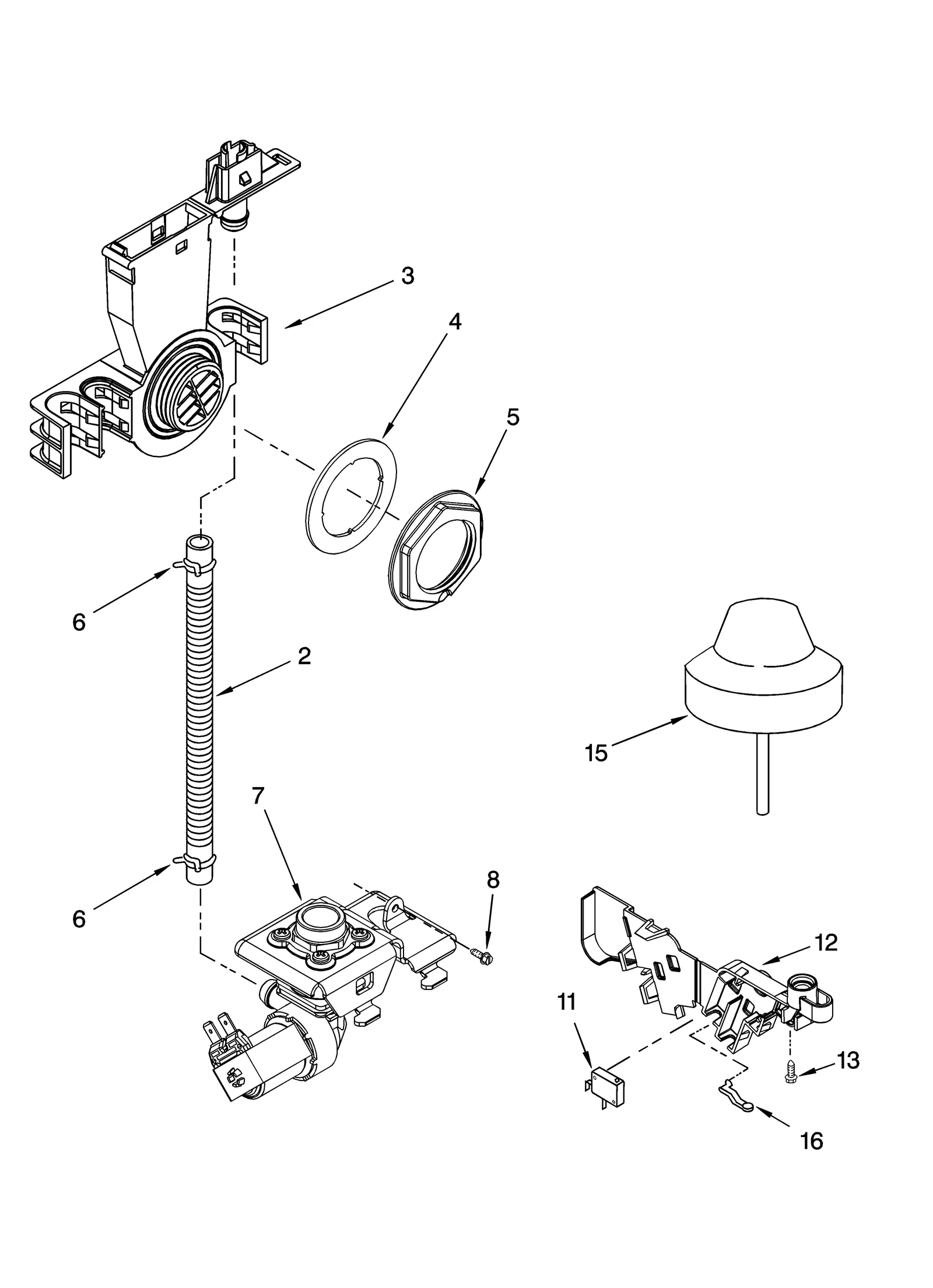 3
4
5
6
2
15
7
8
6
12
11
13
16