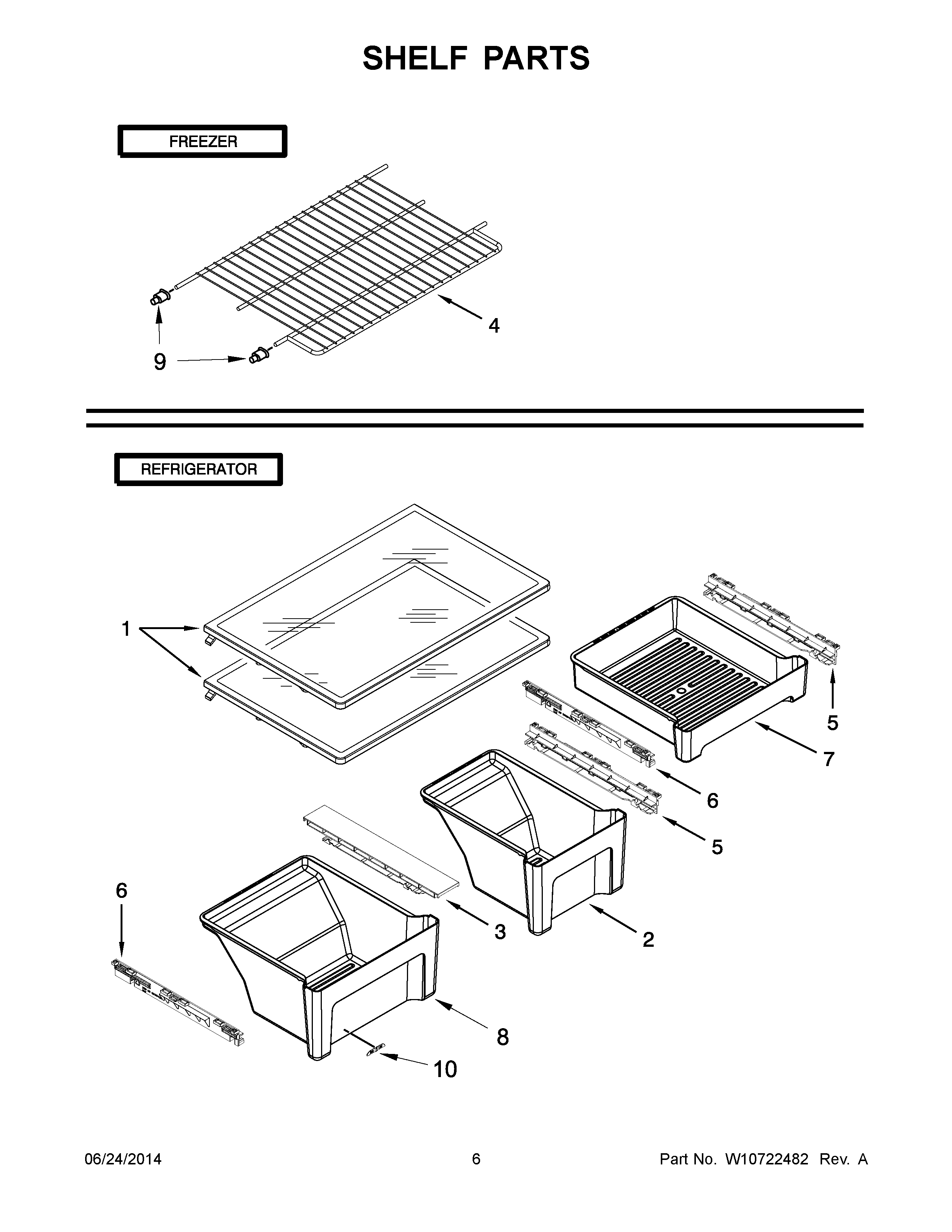 SHELF PARTS

FREEZER

4

9

REFRIGERATOR

1

5

7

6

5

6

3

2

8

10

06/24/2014

6

Part No. W10722482 Rev. A