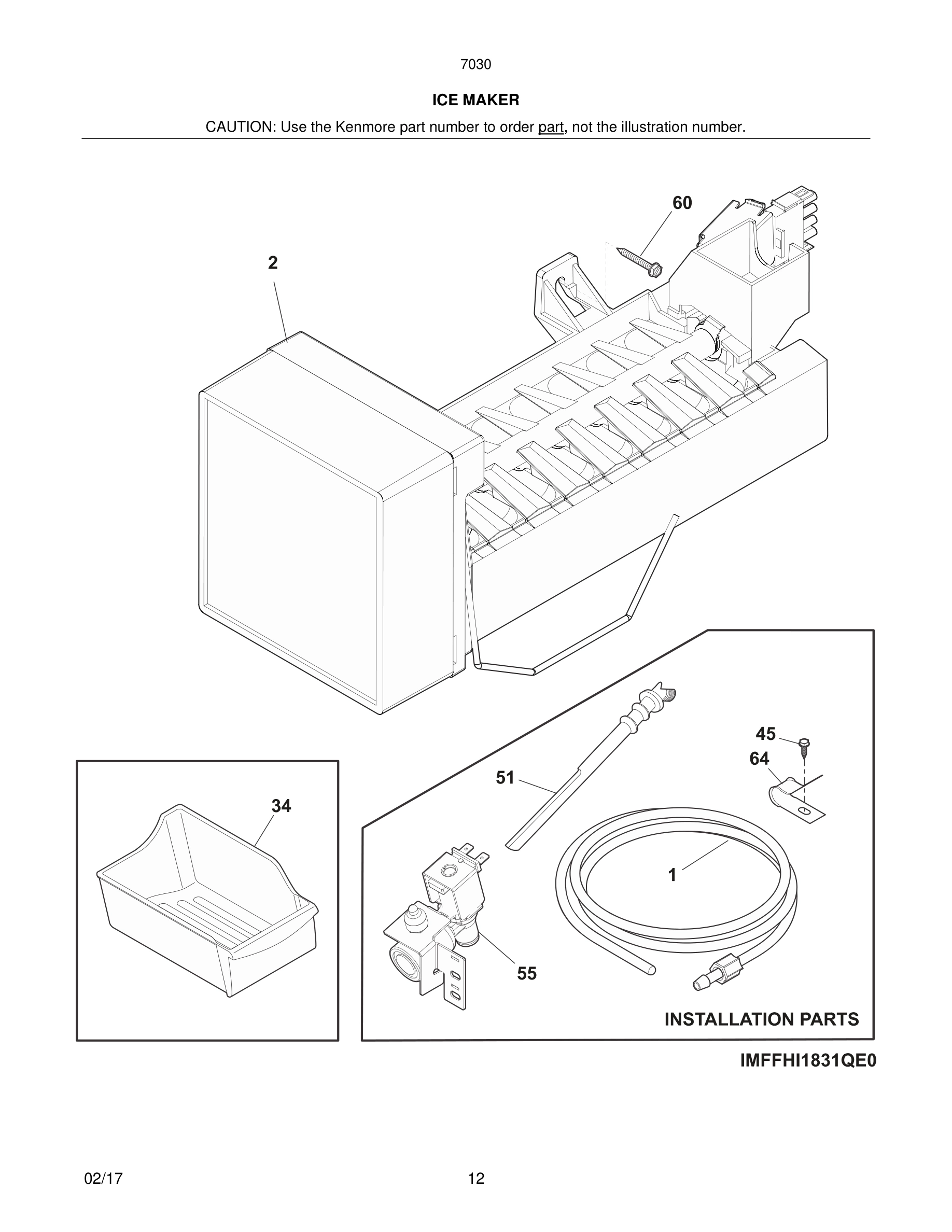 7030

ICE MAKER

CAUTION: Use the Kenmore part number to order part, not the illustration number.

60

2

45

64

51

34

1

55

INSTALLATION PARTS

IMFFHI1831QE0

02/17

12