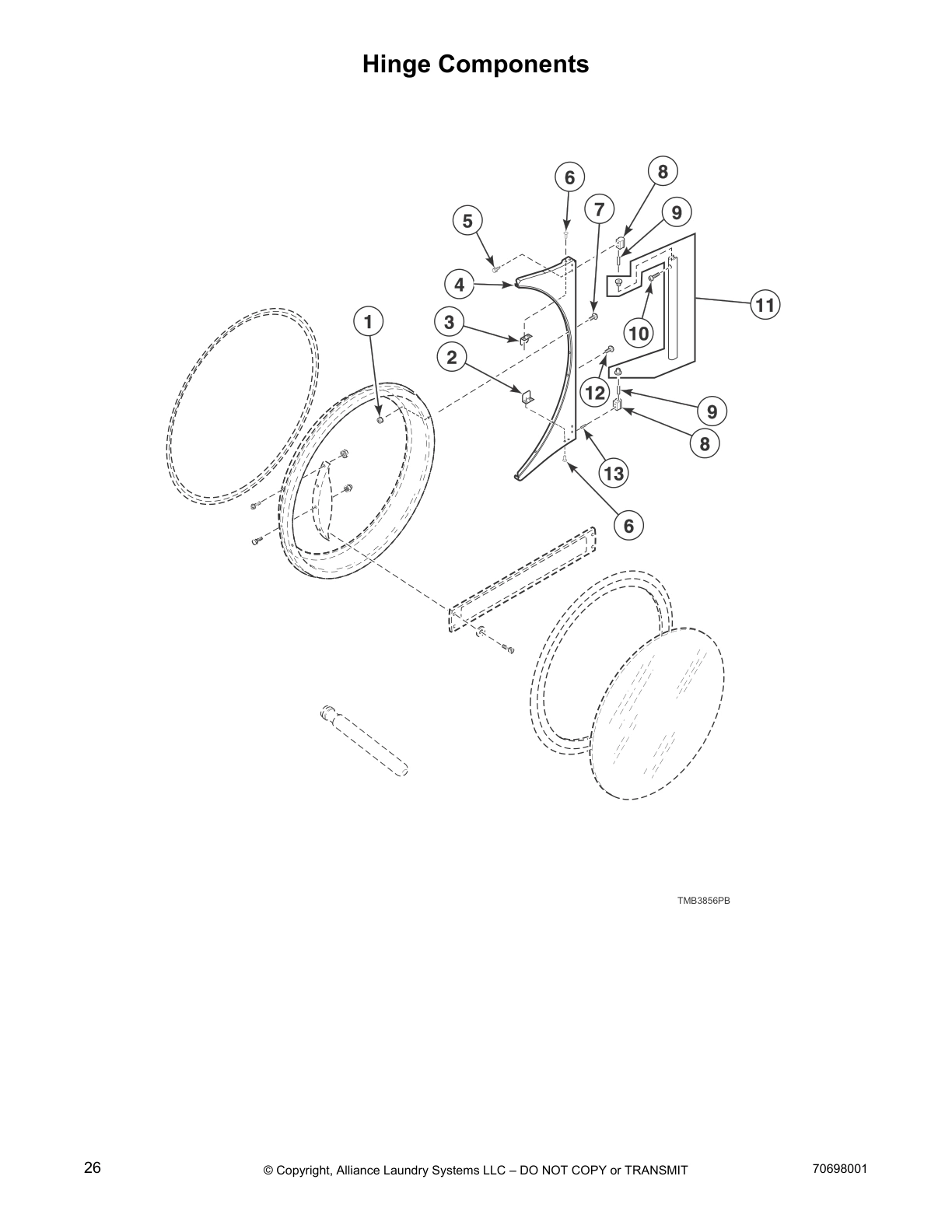 Hinge Components

6
8
7
9
5
4
11
1
3
10
2
12
9
8
13
6

TMB3856PB

26 © Copyright, Alliance Laundry Systems LLC – DO NOT COPY or TRANSMIT 70698001