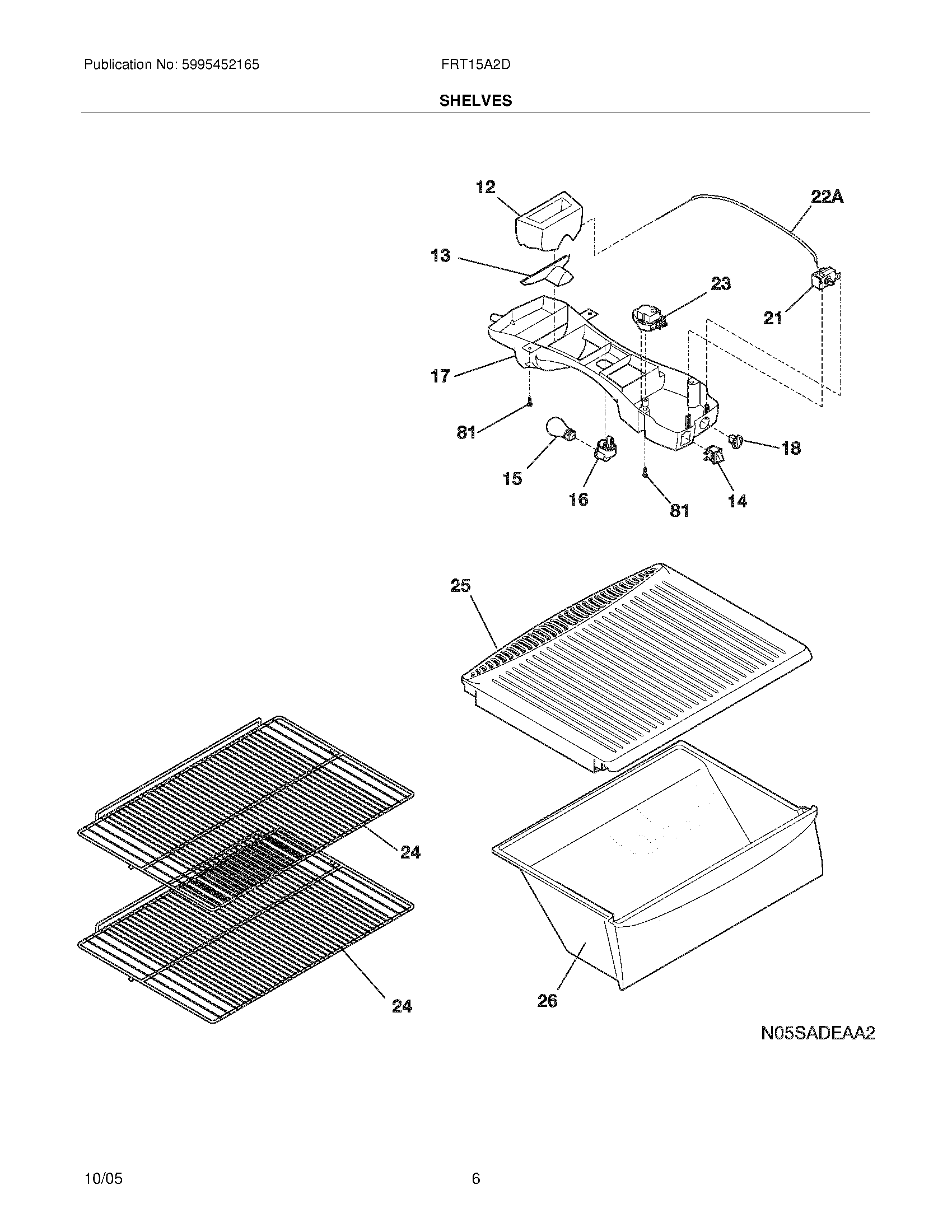 Publication No: 5995452165

FRT15A2D

SHELVES

12
22A
13
23
21
17
81
18
15
16
81
14

25

24

24

26

N05SADEAA2

10/05

6