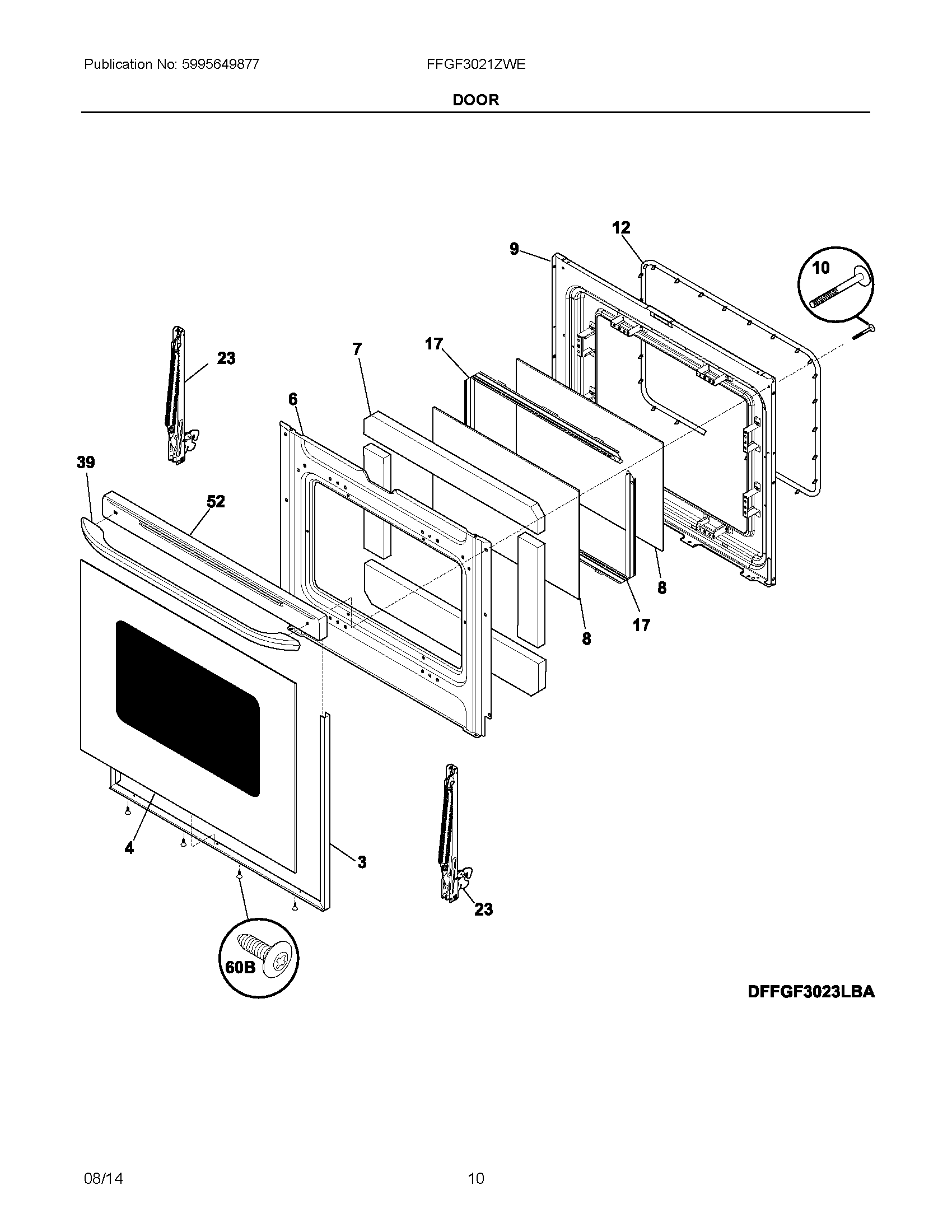 Publication No: 5995649877

FFGF3021ZWE

DOOR

12

9

10

23

7

17

6

39

52

8

17

8

4

3

23

60B

DFFGF3023LBA

08/14

10