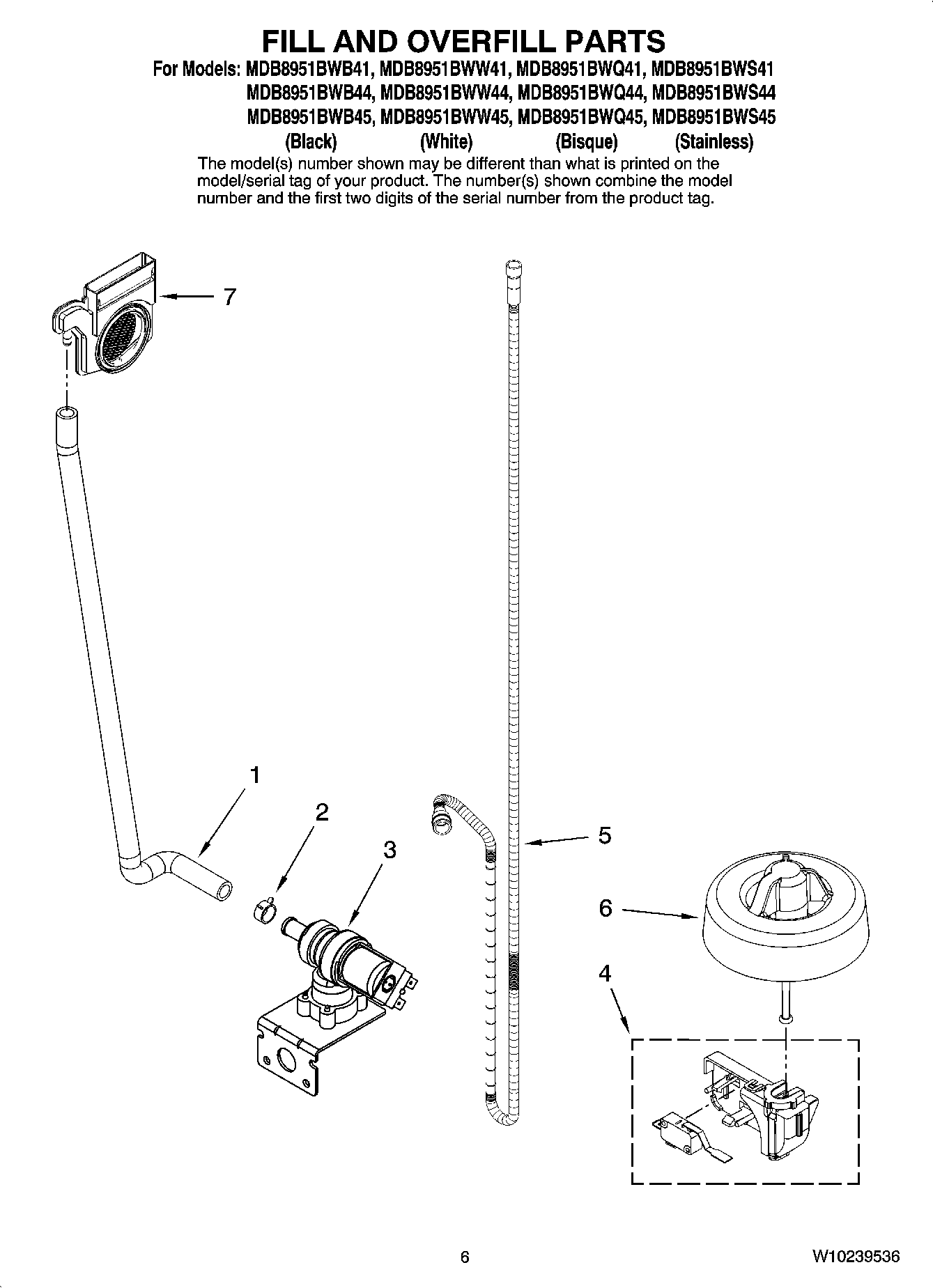 FILL AND OVERFILL PARTS

For Models: MDB8951BWB41, MDB8951BWW41, MDB8951BWQ41, MDB8951BWS41
MDB8951BWB44, MDB8951BWW44, MDB8951BWQ44, MDB8951BWS44
MDB8951BWB45, MDB8951BWW45, MDB8951BWQ45, MDB8951BWS45
(Black) (White) (Bisque) (Stainless)

The model(s) number shown may be different than what is printed on the model/serial tag of your product. The number(s) shown combine the model number and the first two digits of the serial number from the product tag.

7

1

2

3

5

6

4

6

W10239536