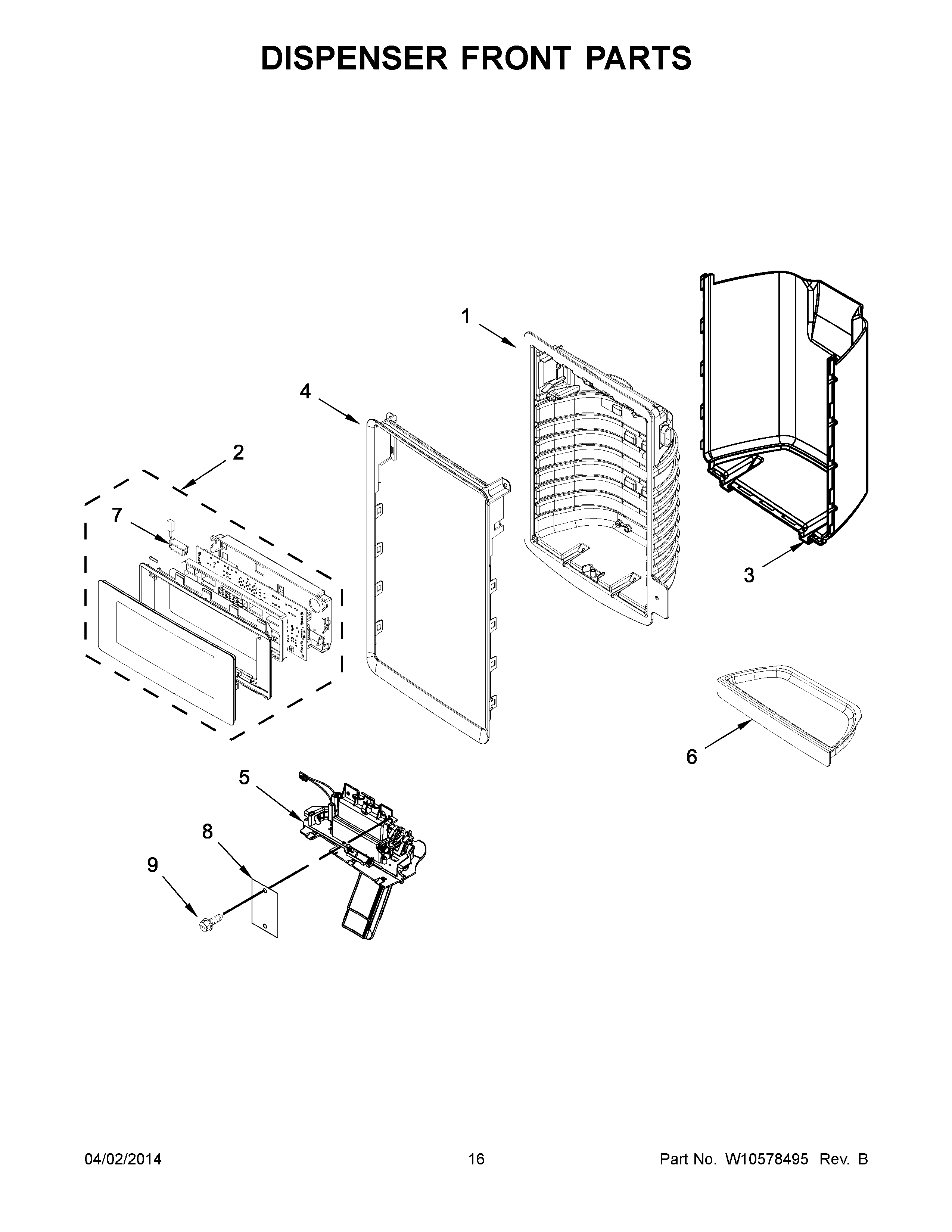 DISPENSER FRONT PARTS

1

4

2

7

3

6

5

8

9

04/02/2014 16 Part No. W10578495 Rev. B