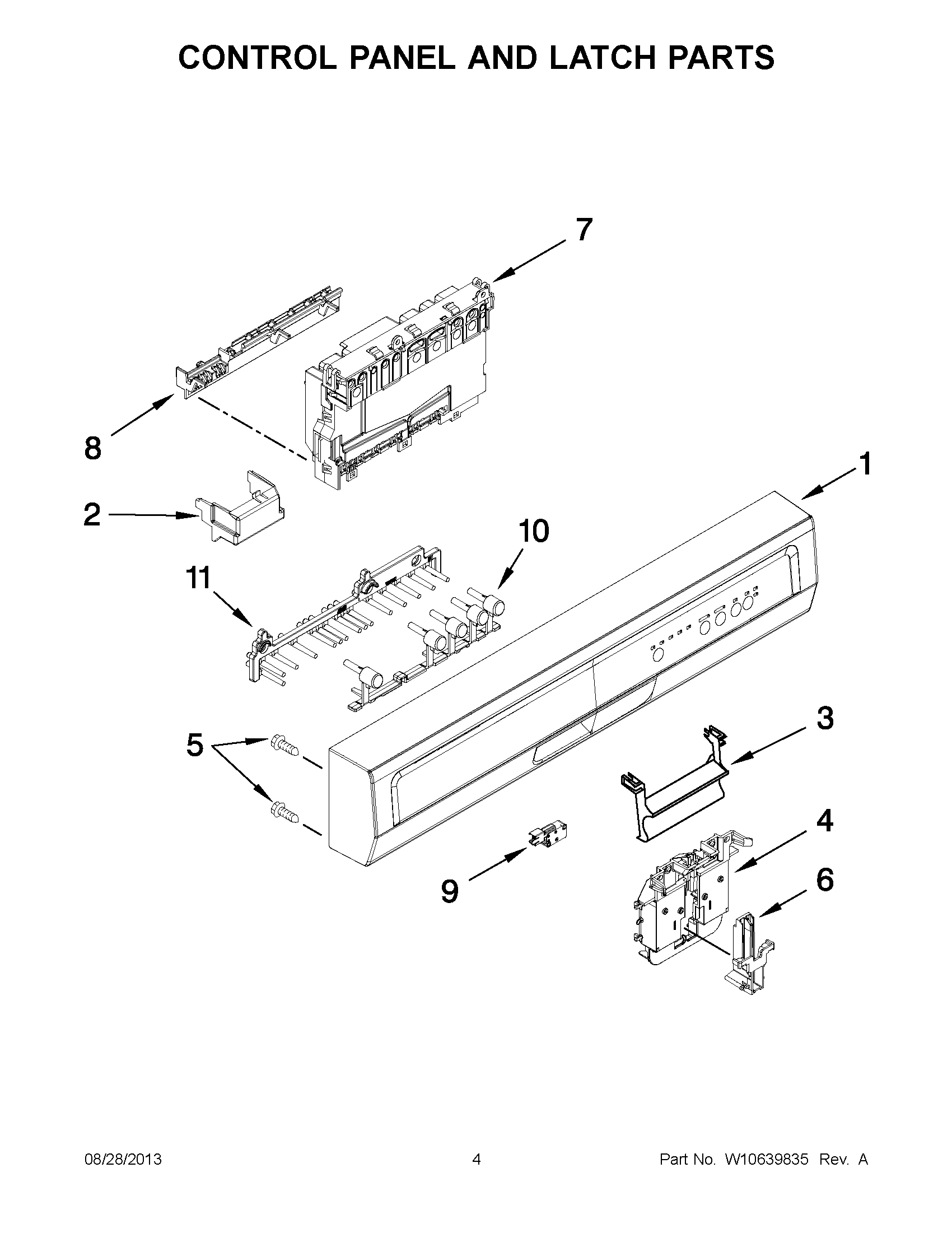 CONTROL PANEL AND LATCH PARTS

7

8

1

2

10

11

3

5

4

9

6

08/28/2013 4 Part No. W10639835 Rev. A