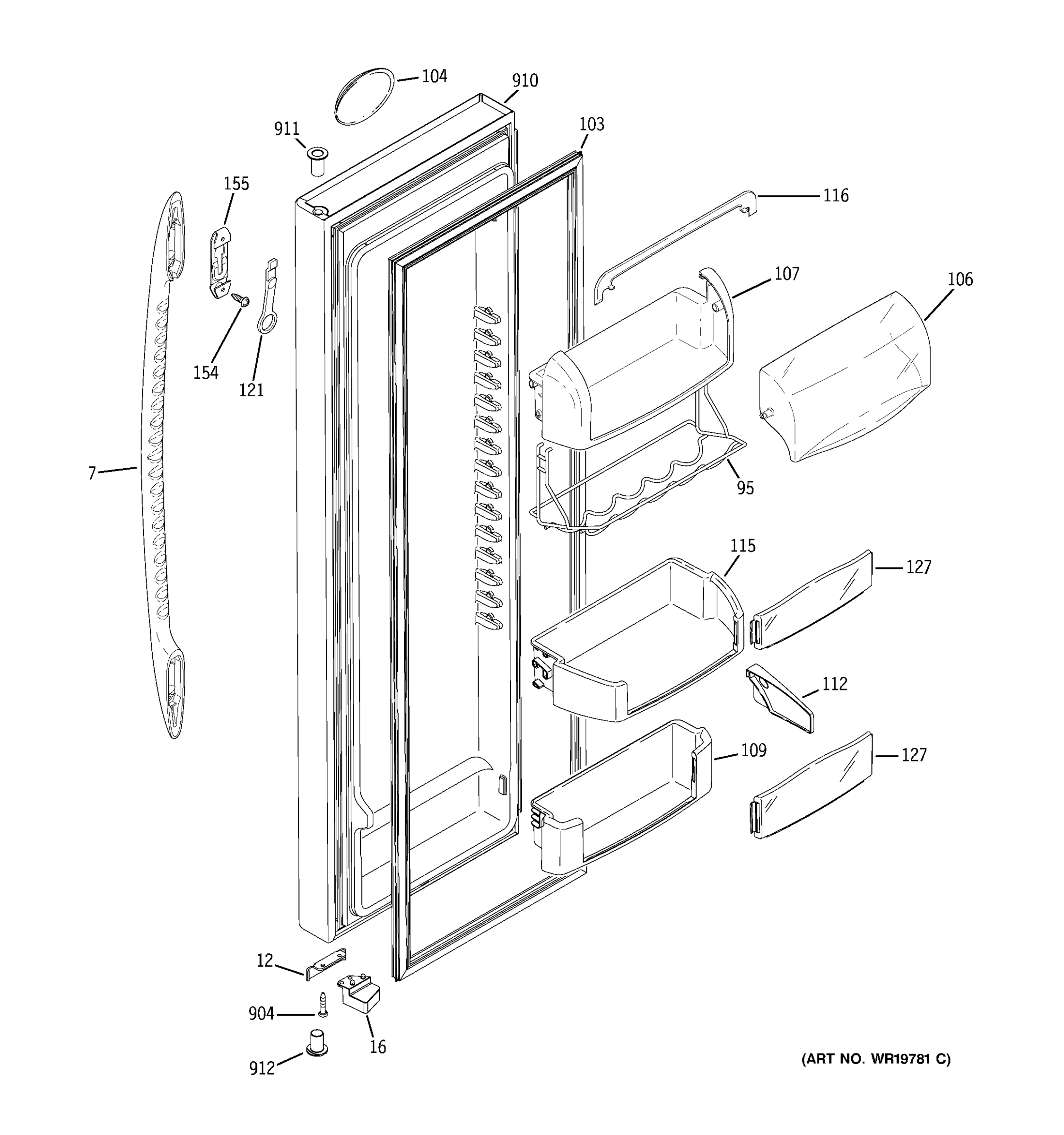 104
910
911
103
155
116
107
106
154
121
7
95
115
127
112
109
127
12
904
16
912
(ART NO. WR19781 C)