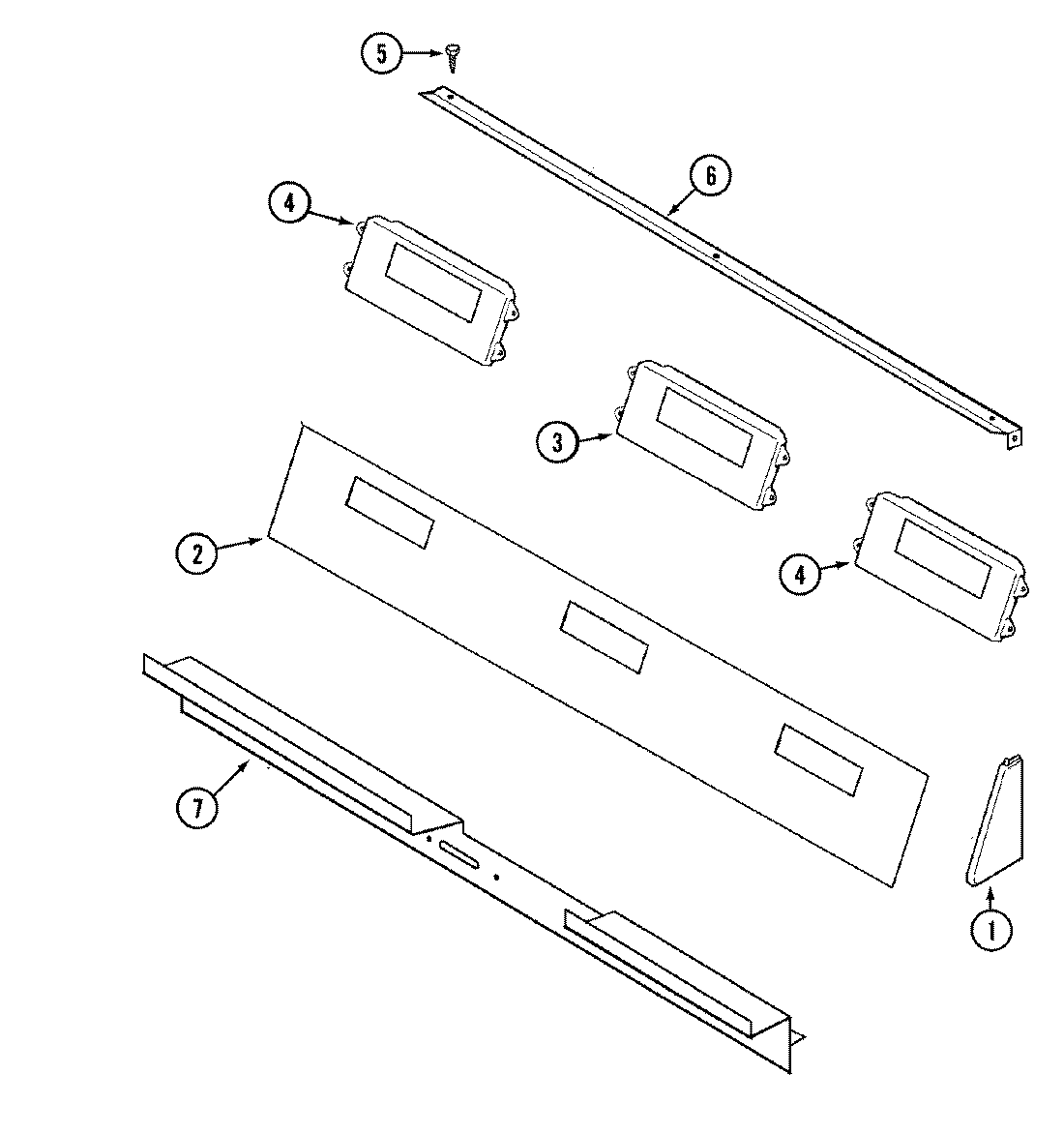 5
6
4
3
2
4
7
1