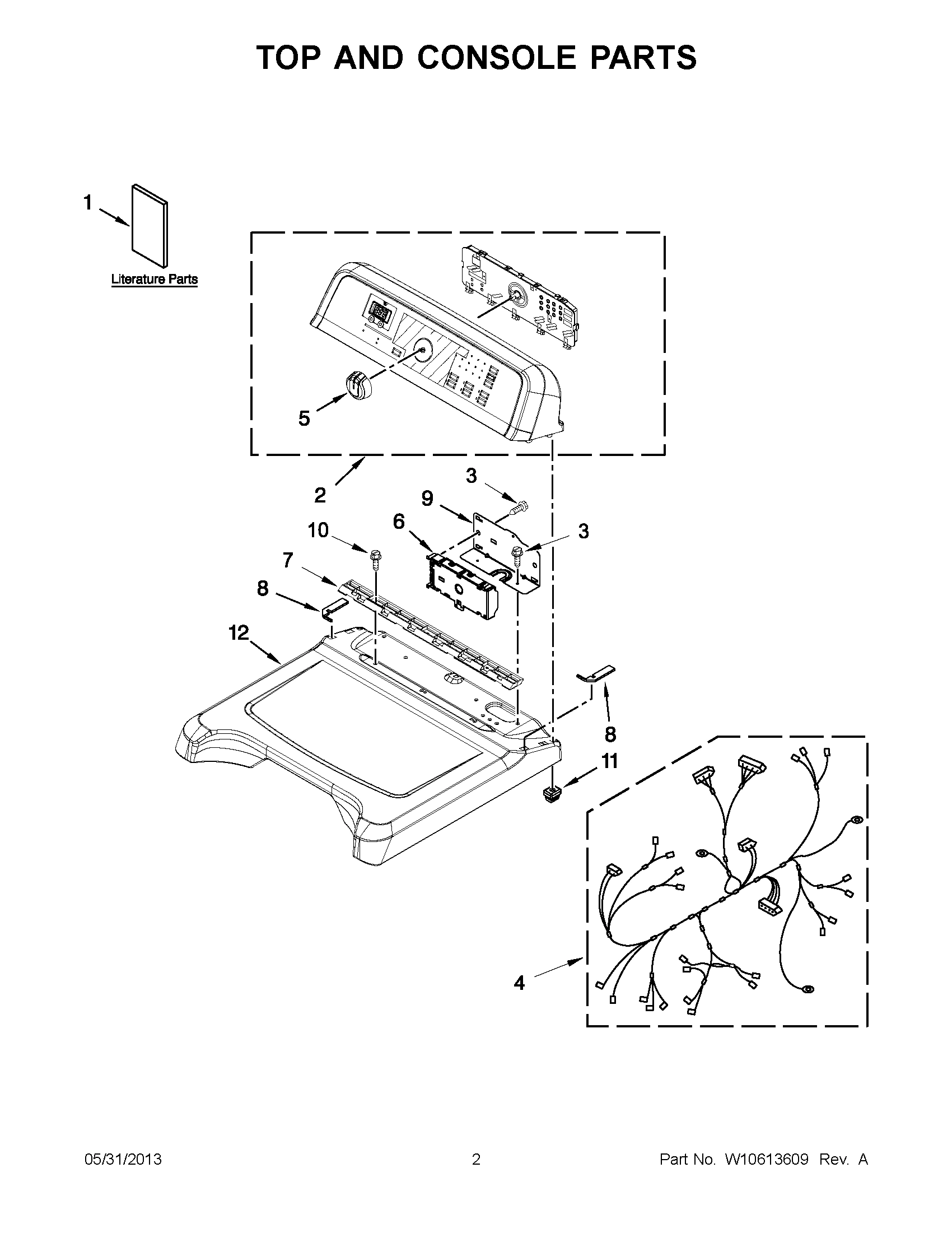 TOP AND CONSOLE PARTS

1

Literature Parts

5

2

3

9

6

3

10

7

8

12

8

11

4

05/31/2013

2

Part No. W10613609 Rev. A