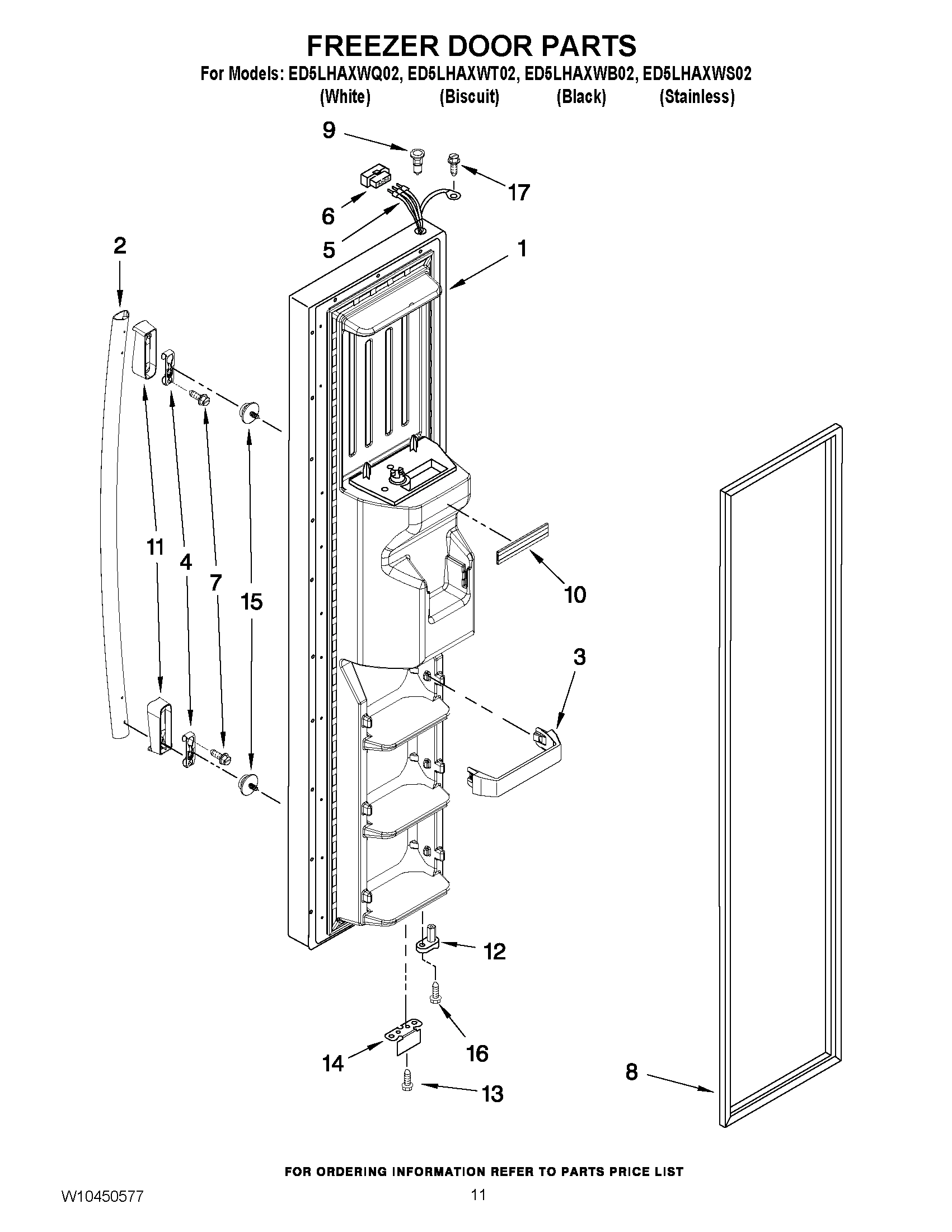 FREEZER DOOR PARTS

For Models: ED5LHAXWQ02, ED5LHAXWT02, ED5LHAXWB02, ED5LHAXWS02
(White) (Biscuit) (Black) (Stainless)

9
17
6
5
2
1
11
4
7
15
10
3
12
16
14
13
8

FOR ORDERING INFORMATION REFER TO PARTS PRICE LIST

W10450577

11