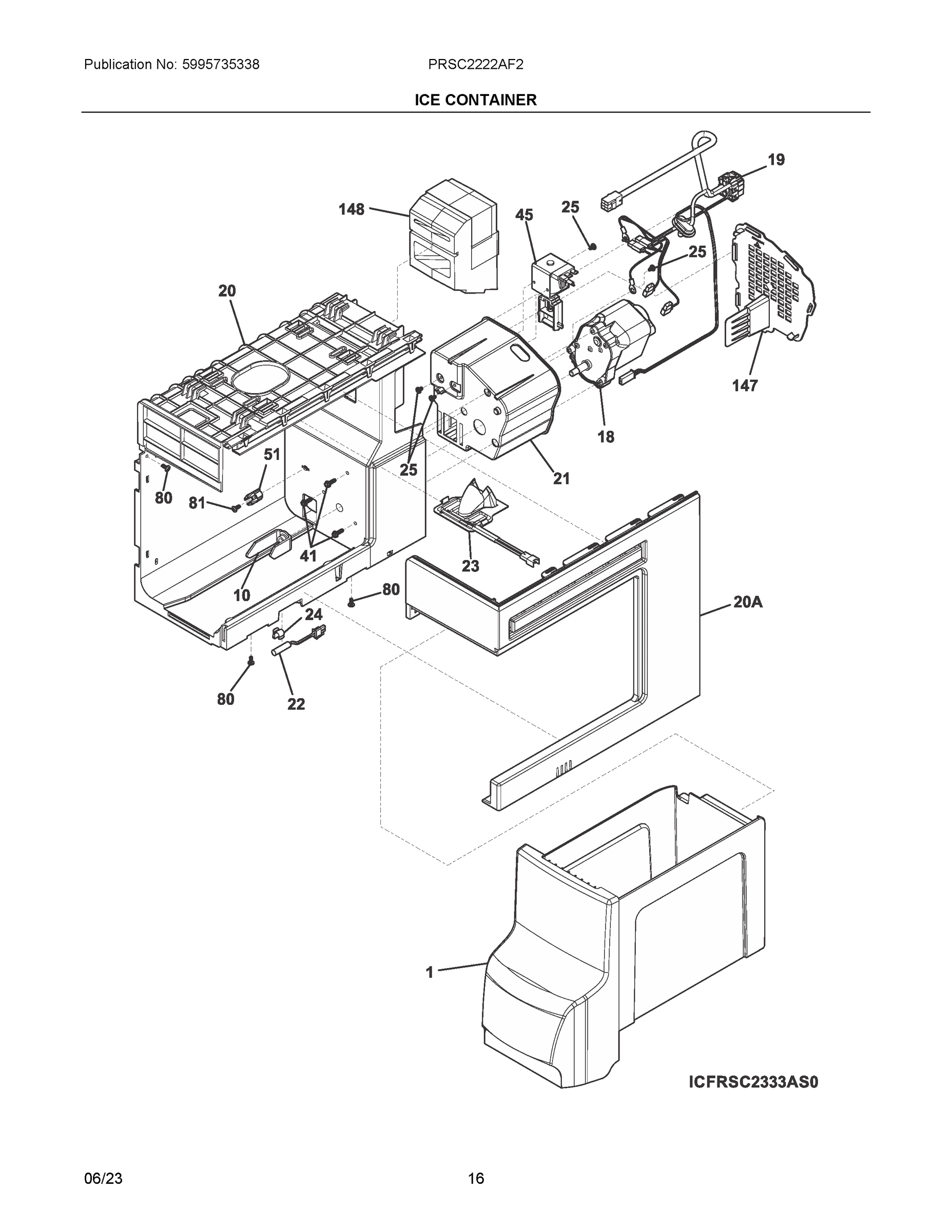 Publication No: 5995735338

PRSC2222AF2

ICE CONTAINER

19
148
45
25
25
20
147
18
51
25
21
80
81
41
23
10
80
20A
24
80
22
1
ICFRSC2333AS0

06/23

16