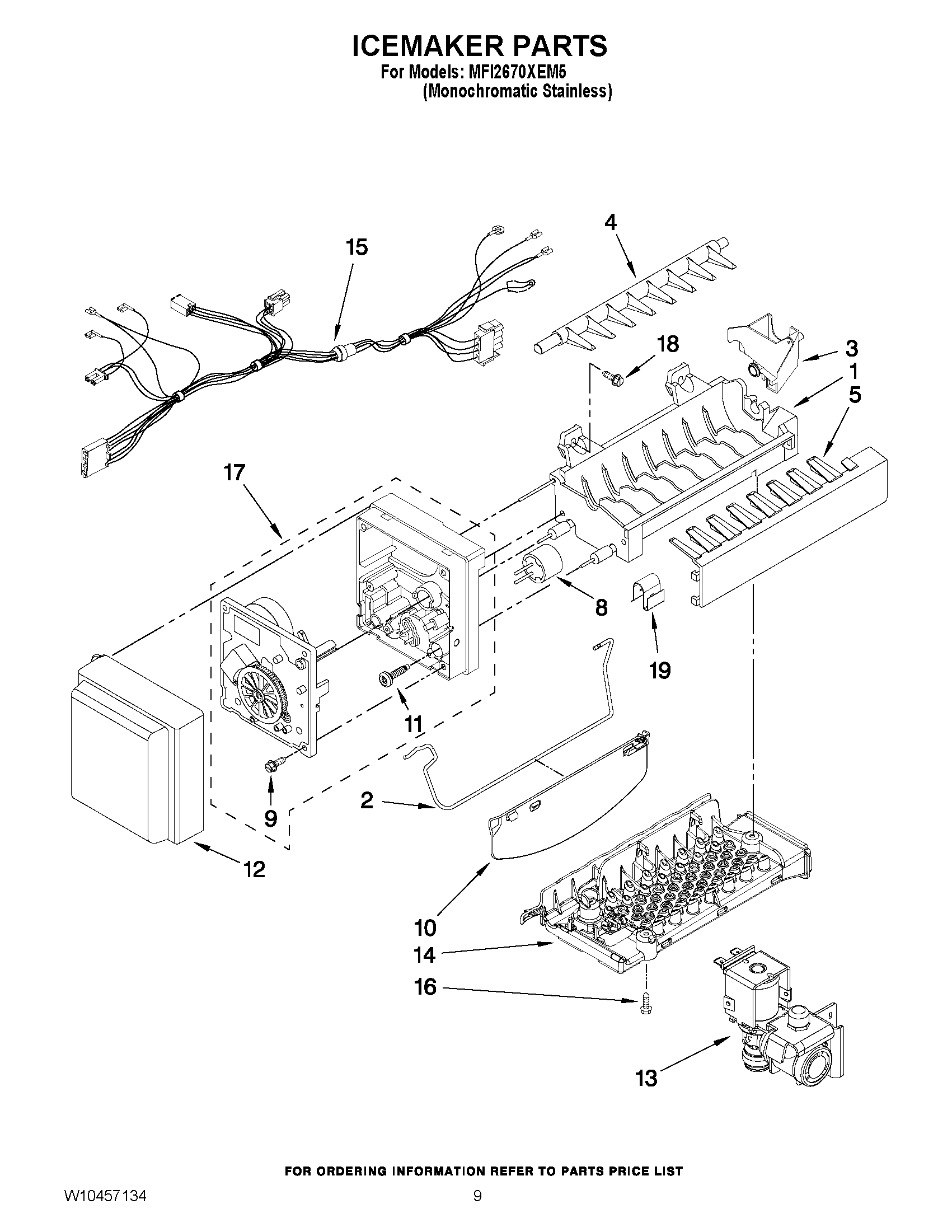 ICEMAKER PARTS
For Models: MFI2670XEM5
(Monochromatic Stainless)

15
4
18
3
1
5
17
8
19
11
9
2
12
10
14
16
13

FOR ORDERING INFORMATION REFER TO PARTS PRICE LIST

W10457134
9