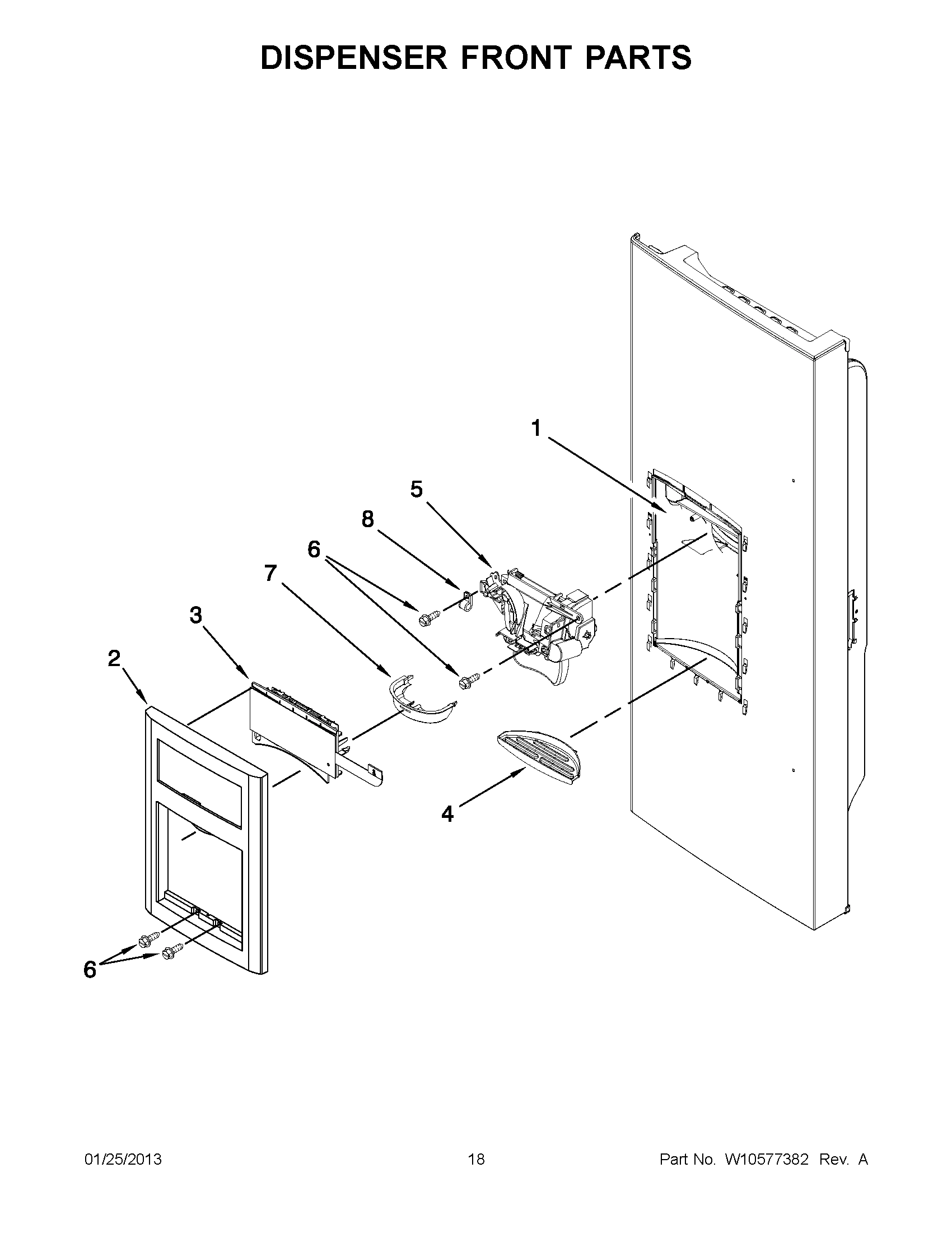 DISPENSER FRONT PARTS

1

5

8

6

7

3

2

4

6

01/25/2013

18

Part No. W10577382 Rev. A