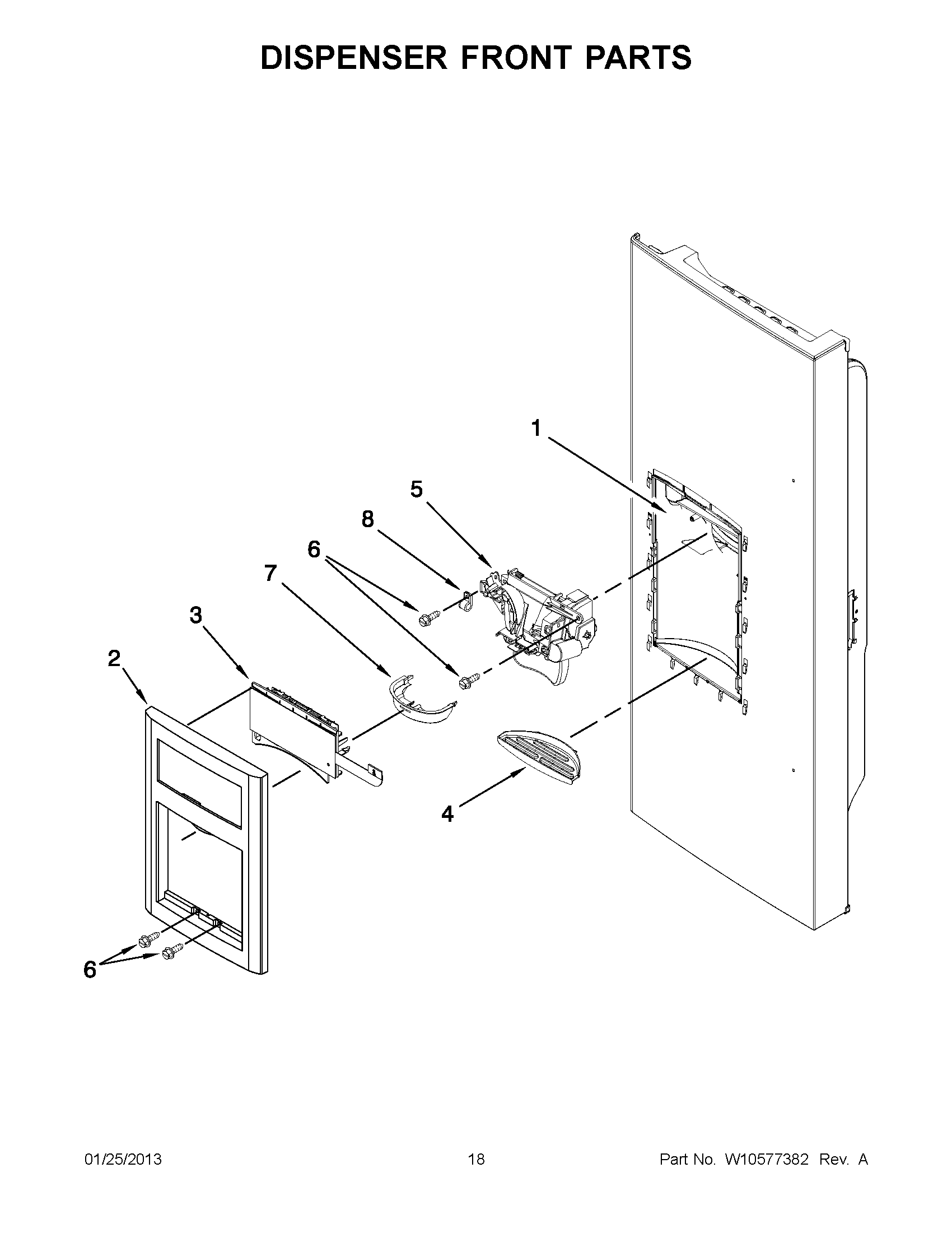 DISPENSER FRONT PARTS

1

5

8

6

7

3

2

4

6

01/25/2013

18

Part No. W10577382 Rev. A