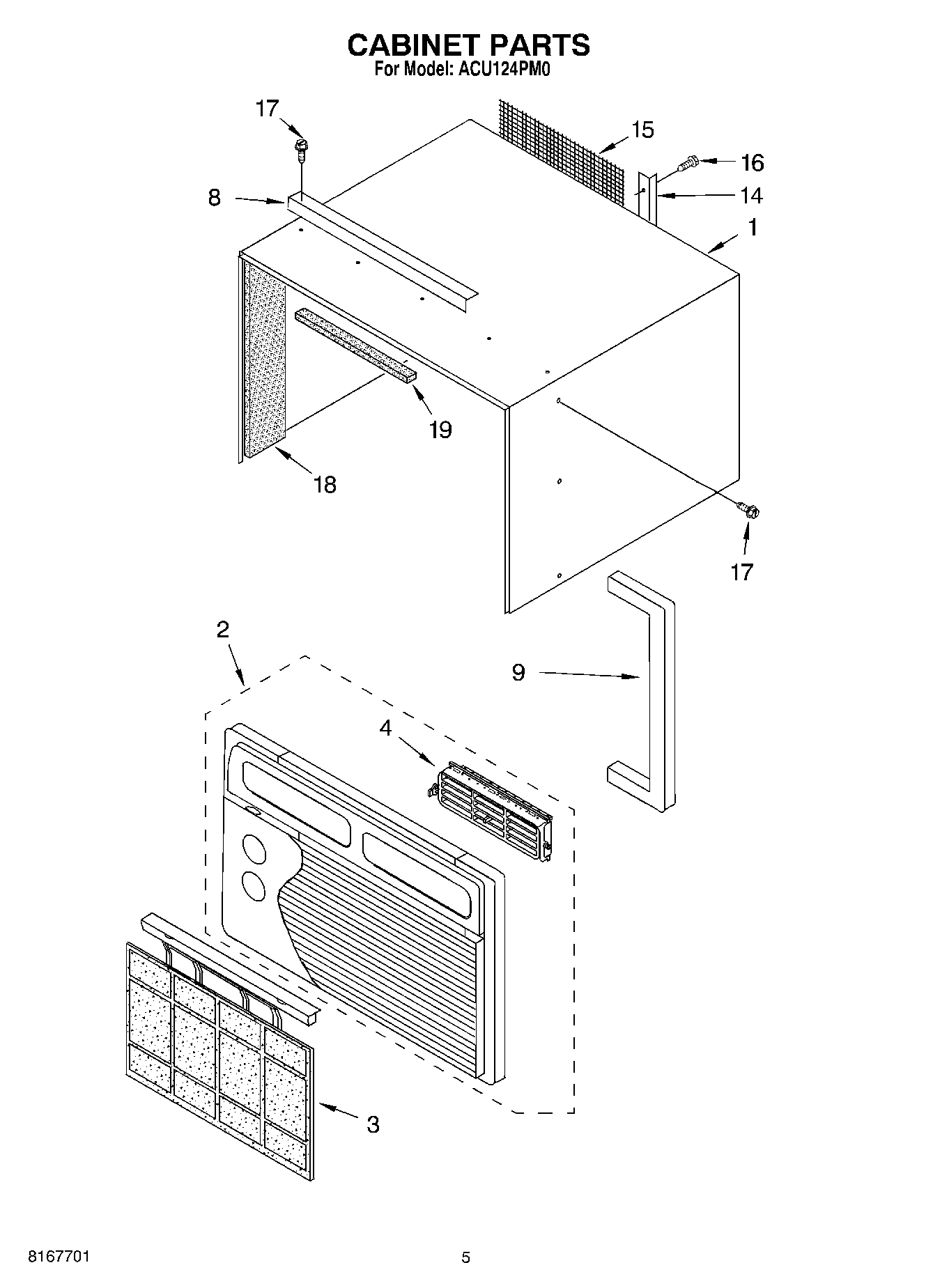 CABINET PARTS
For Model: ACU124PM0

17
15
16
8
14
1
19
18
17
2
9
4
3

8167701

5