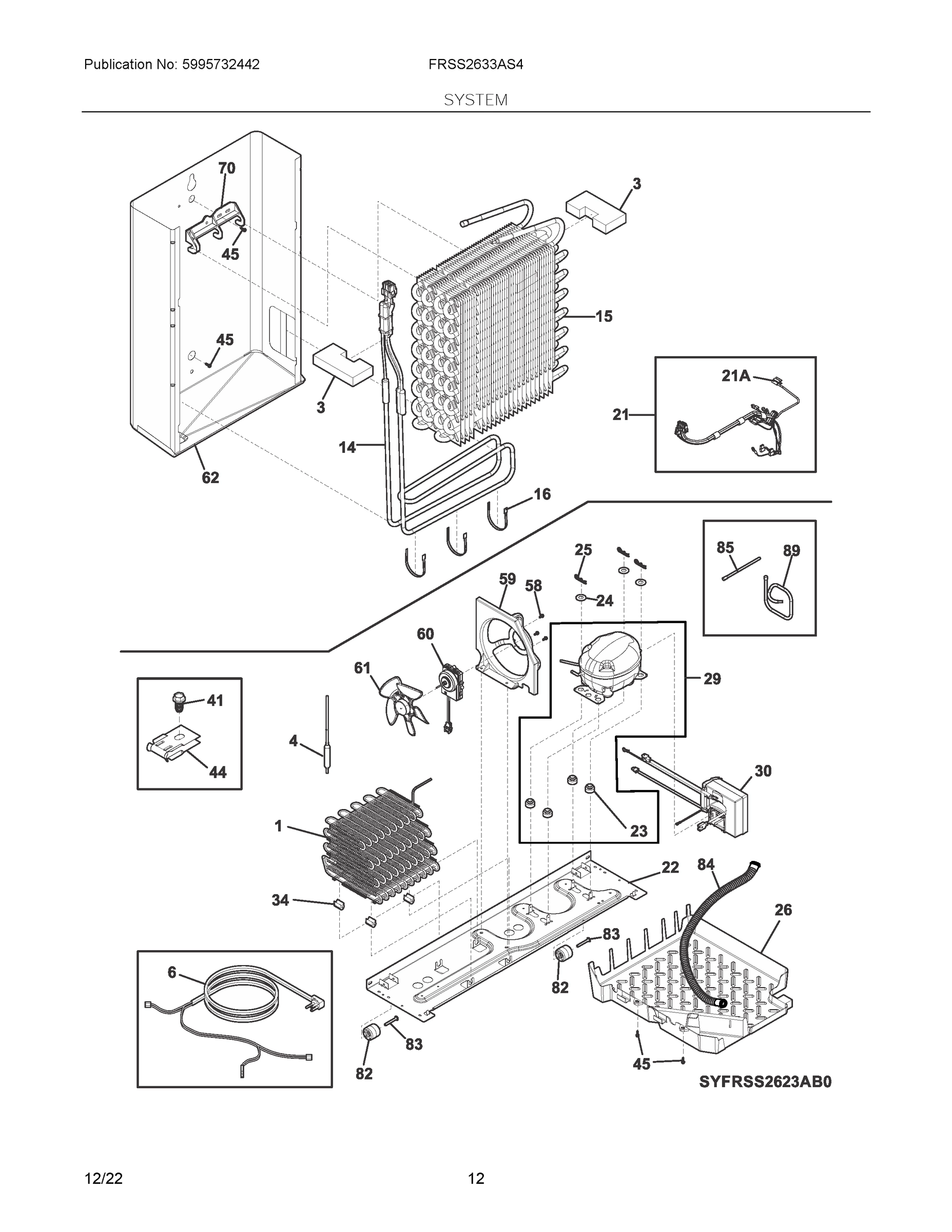 Publication No: 5995732442

FRSS2633AS4

SYSTEM

70
3
45
15
45
3
21A
21
14
62
16
25
85
89
59
58
24
60
61
29
41
4
44
30
1
23
22
84
34
26
83
6
82
83
82
45
SYFRSS2623AB0

12/22

12