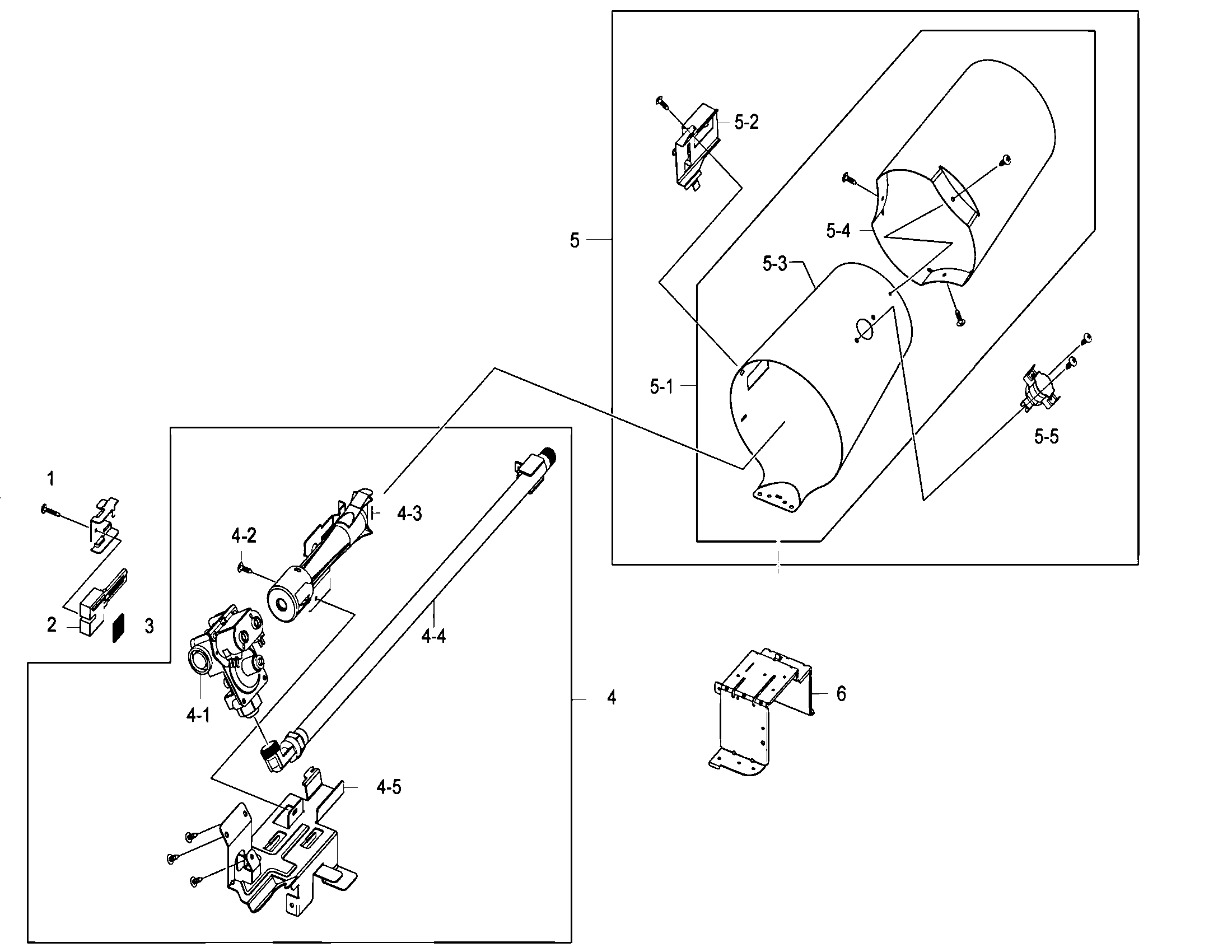 5-2

5

5-4

5-3

5-1

5-5

1

4-3

4-2

2

3

4-4

4-1

4

6

4-5